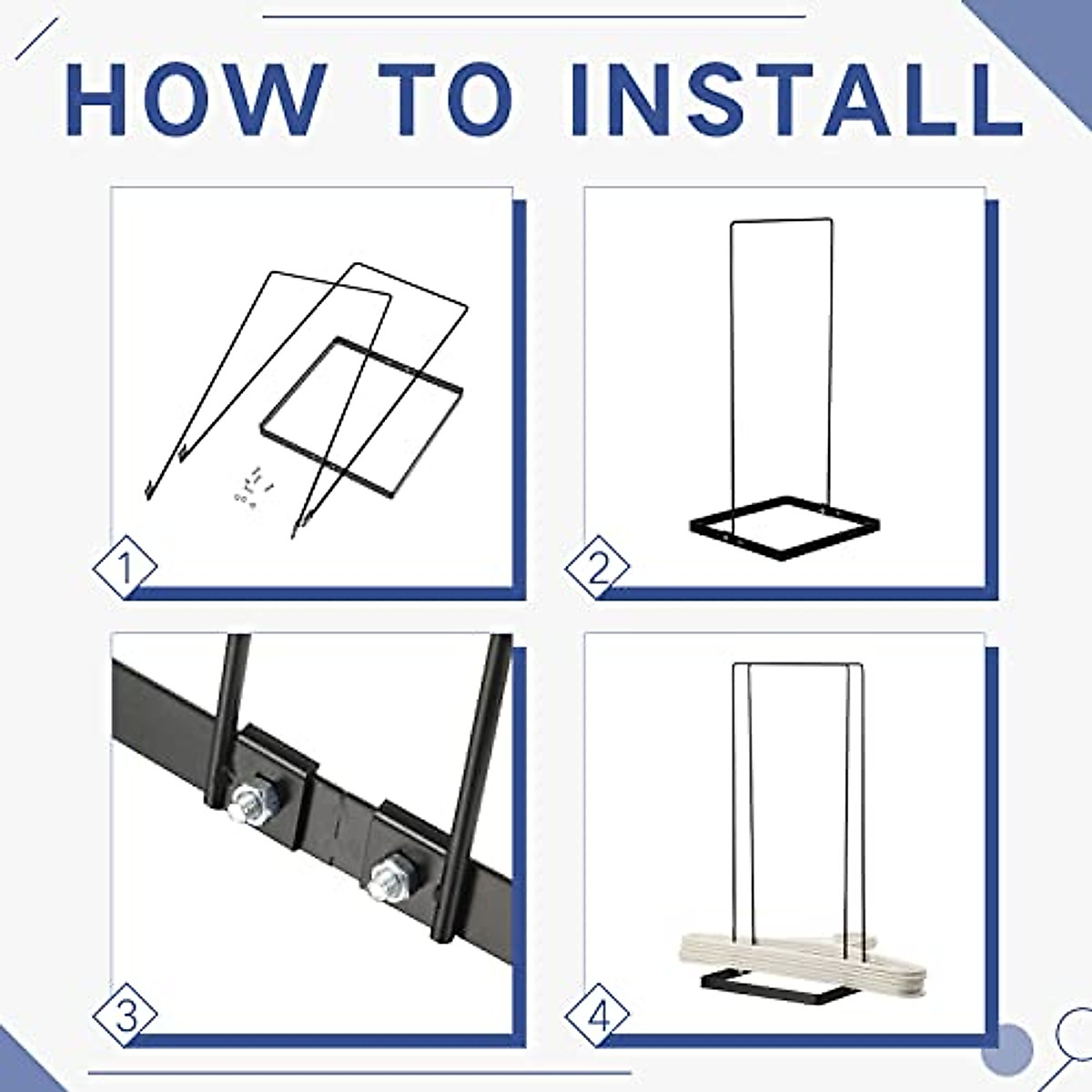 HOW TO INSTALL

1

2

3

4