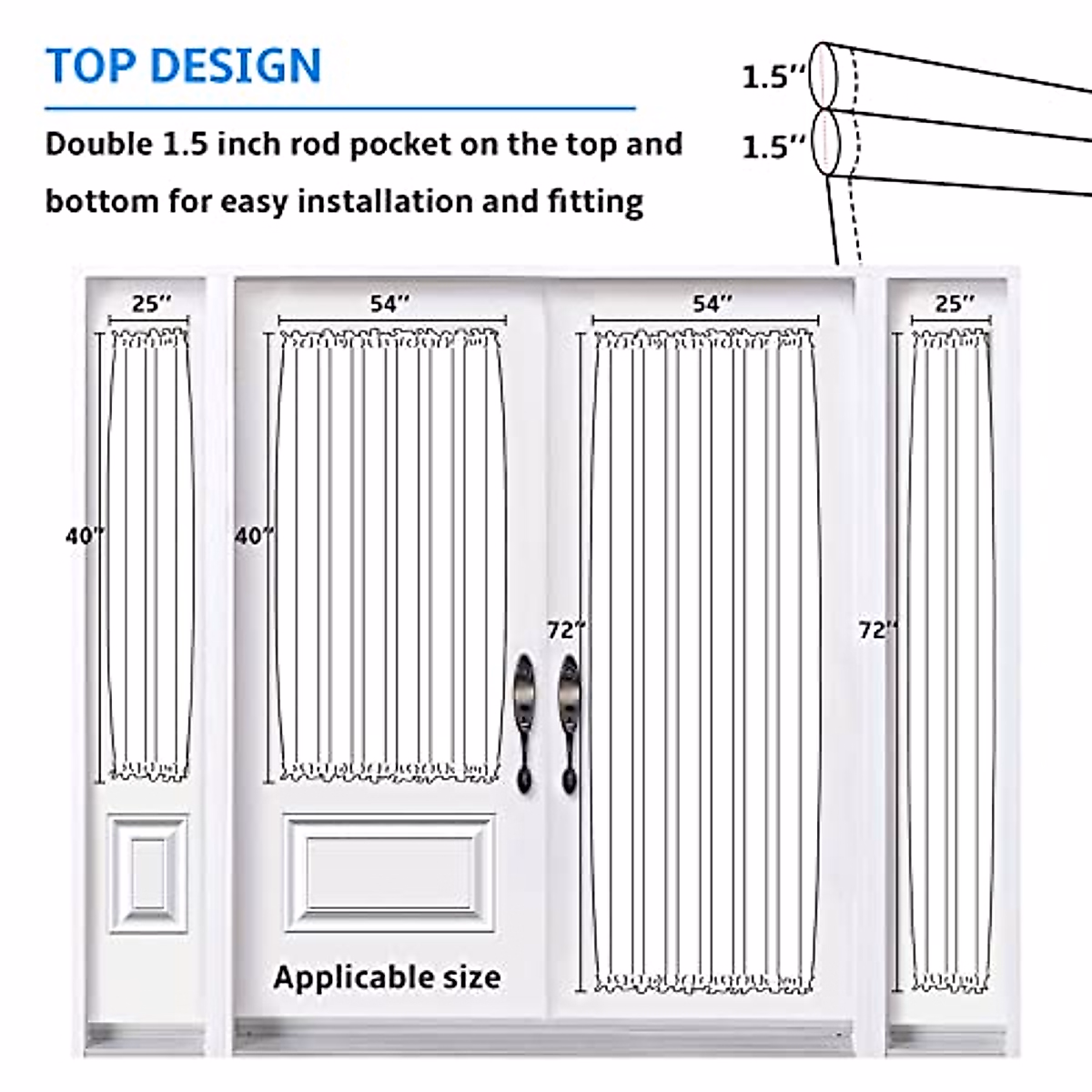 TOP DESIGN

Double 1.5 inch rod pocket on the top and bottom for easy installation and fitting

1.5''

1.5''

25''

54''

54''

25''

40''

40''

72''

72''

Applicable size