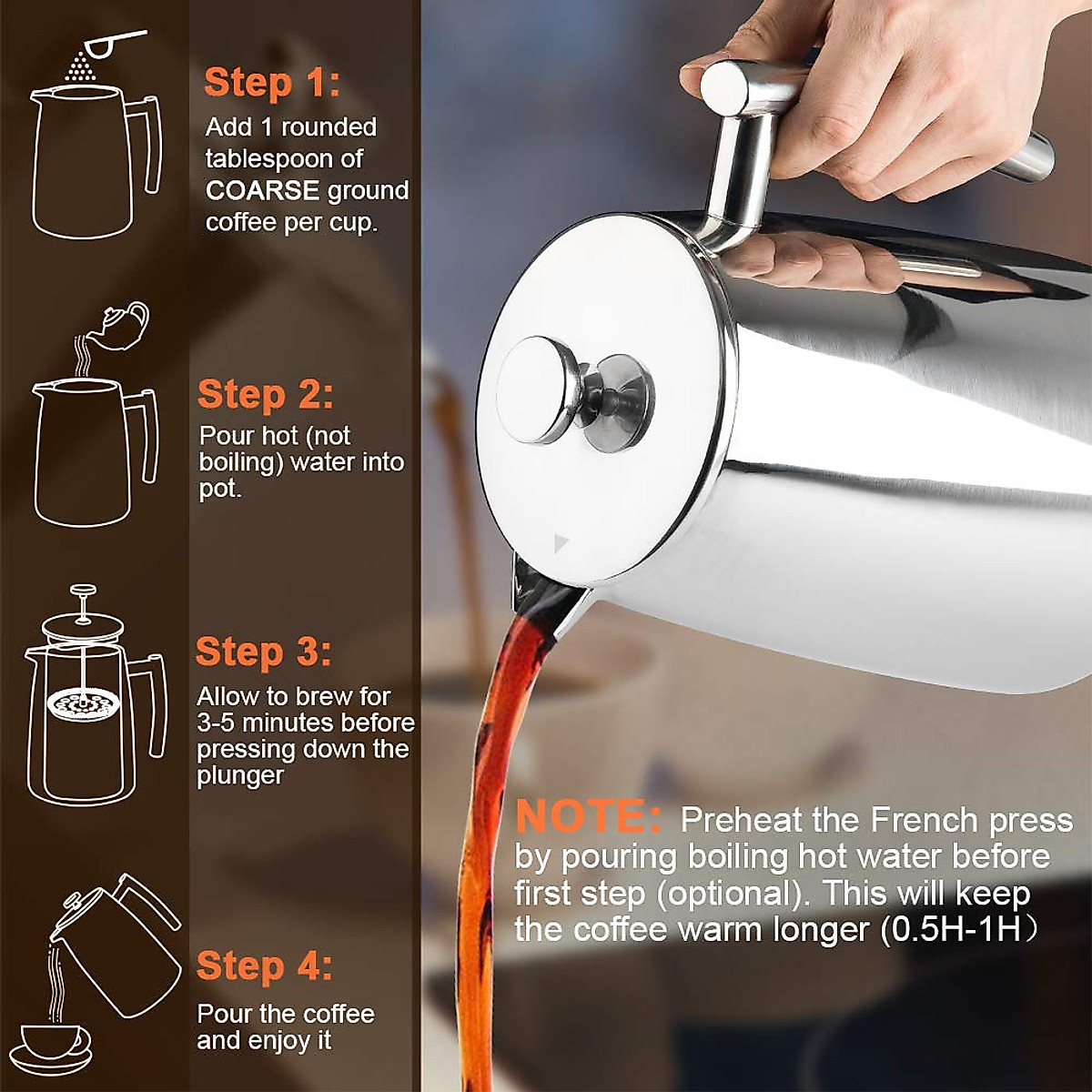 Step 1:
Add 1 rounded tablespoon of COARSE ground coffee per cup.

Step 2:
Pour hot (not boiling) water into pot.

Step 3:
Allow to brew for 3-5 minutes before pressing down the plunger

Step 4:
Pour the coffee and enjoy it

NOTE: Preheat the French press by pouring boiling hot water before first step (optional). This will keep the coffee warm longer (0.5H-1H）