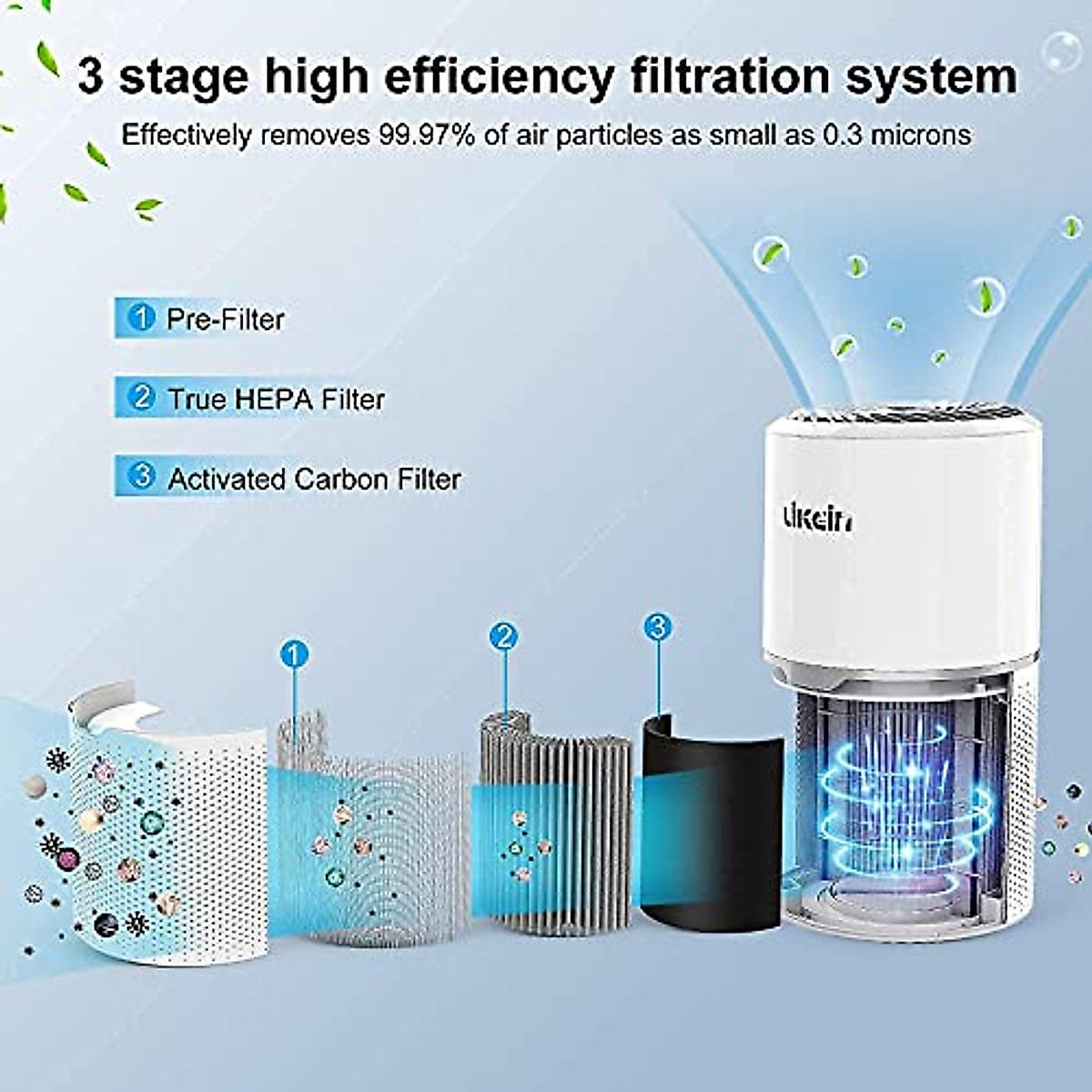 3 stage high efficiency filtration system

Effectively removes 99.97% of air particles as small as 0.3 microns

1 Pre-Filter

2 True HEPA Filter

3 Activated Carbon Filter

Likein

1

2

3