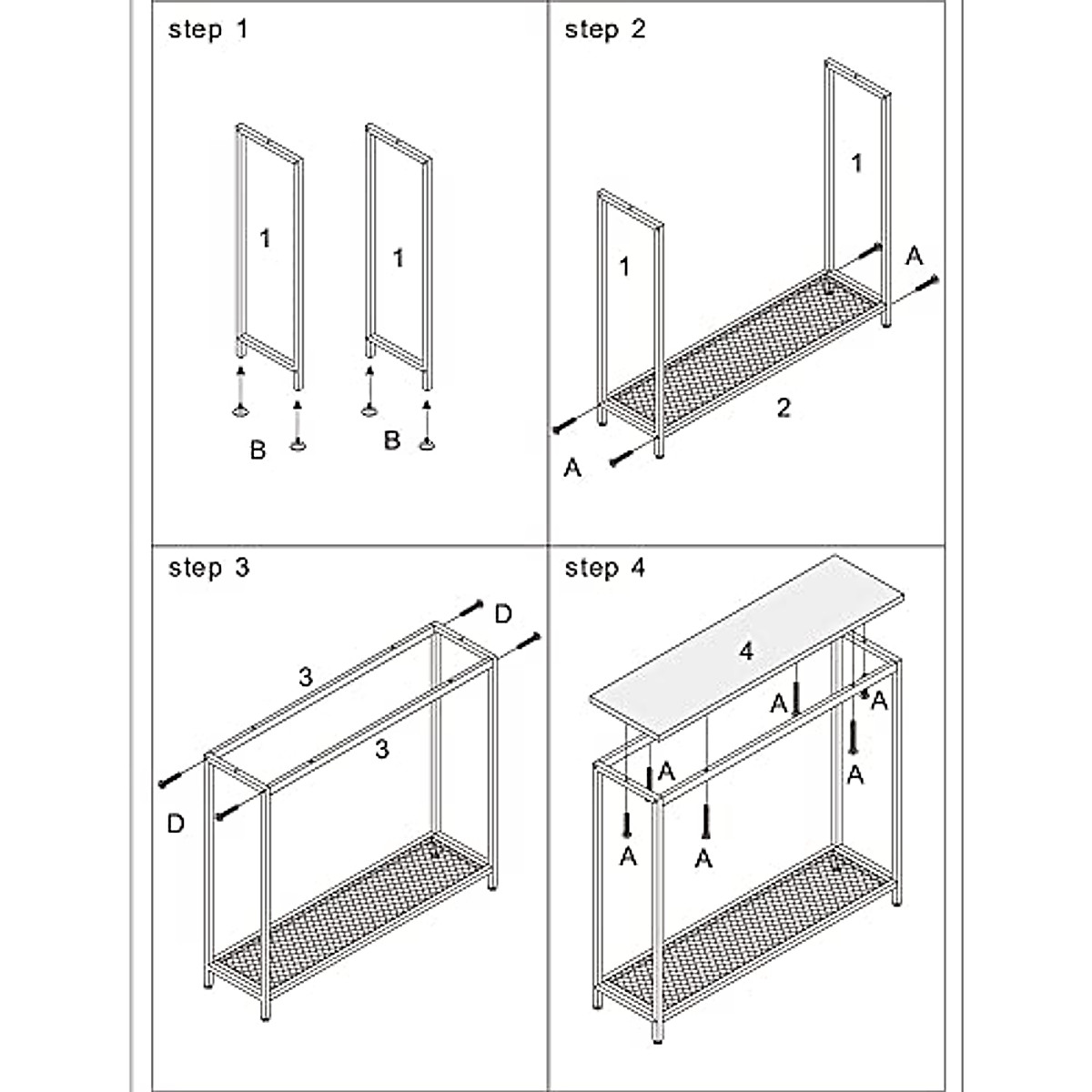 step 1

1
1
B
B

step 2

1
1
A
2
A

step 3

D
3
3
D

step 4

4
A
A
A
A
A
A