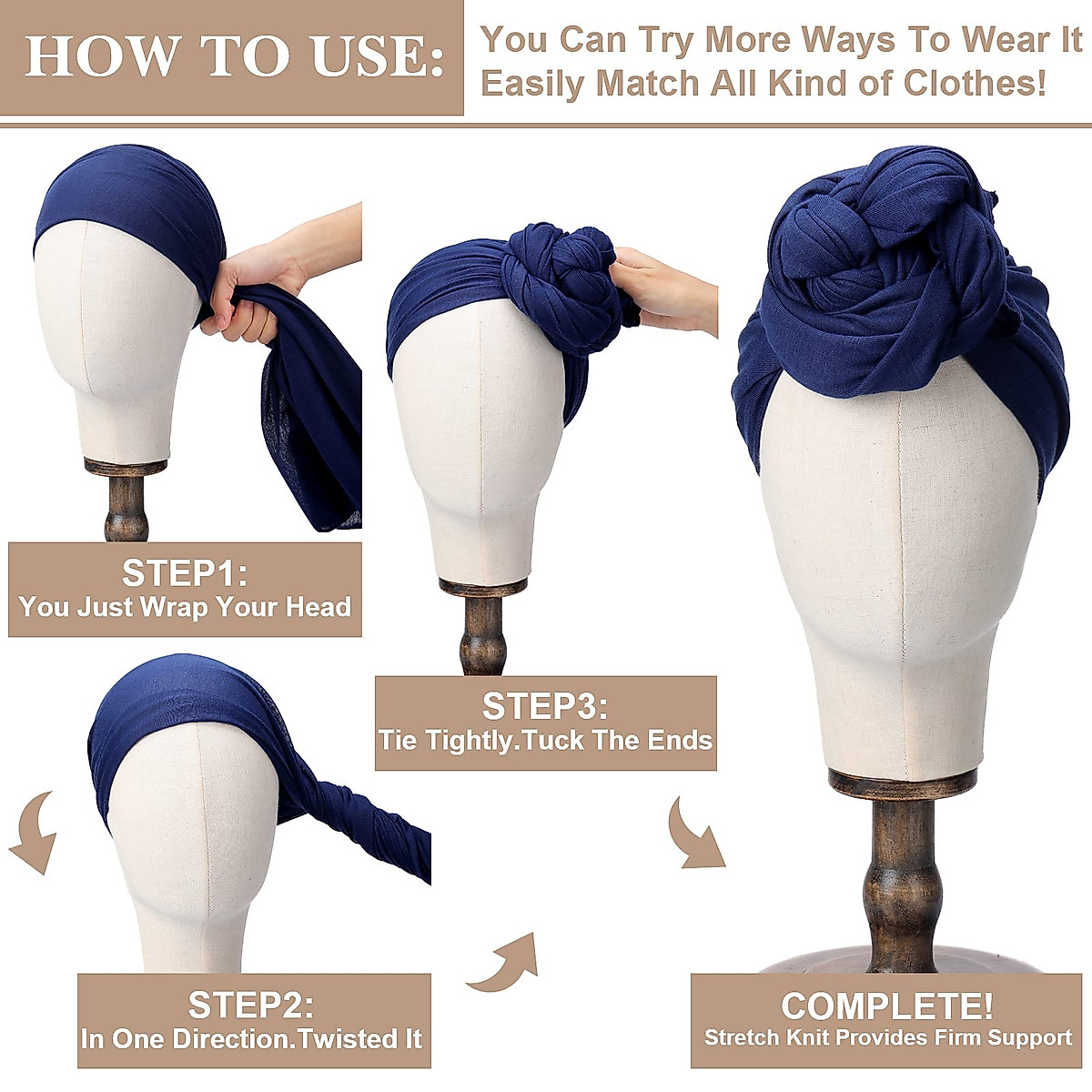 HOW TO USE:

You Can Try More Ways To Wear It
Easily Match All Kind of Clothes!

STEP1:
You Just Wrap Your Head

STEP2:
In One Direction.Twisted It

STEP3:
Tie Tightly.Tuck The Ends

COMPLETE!
Stretch Knit Provides Firm Support