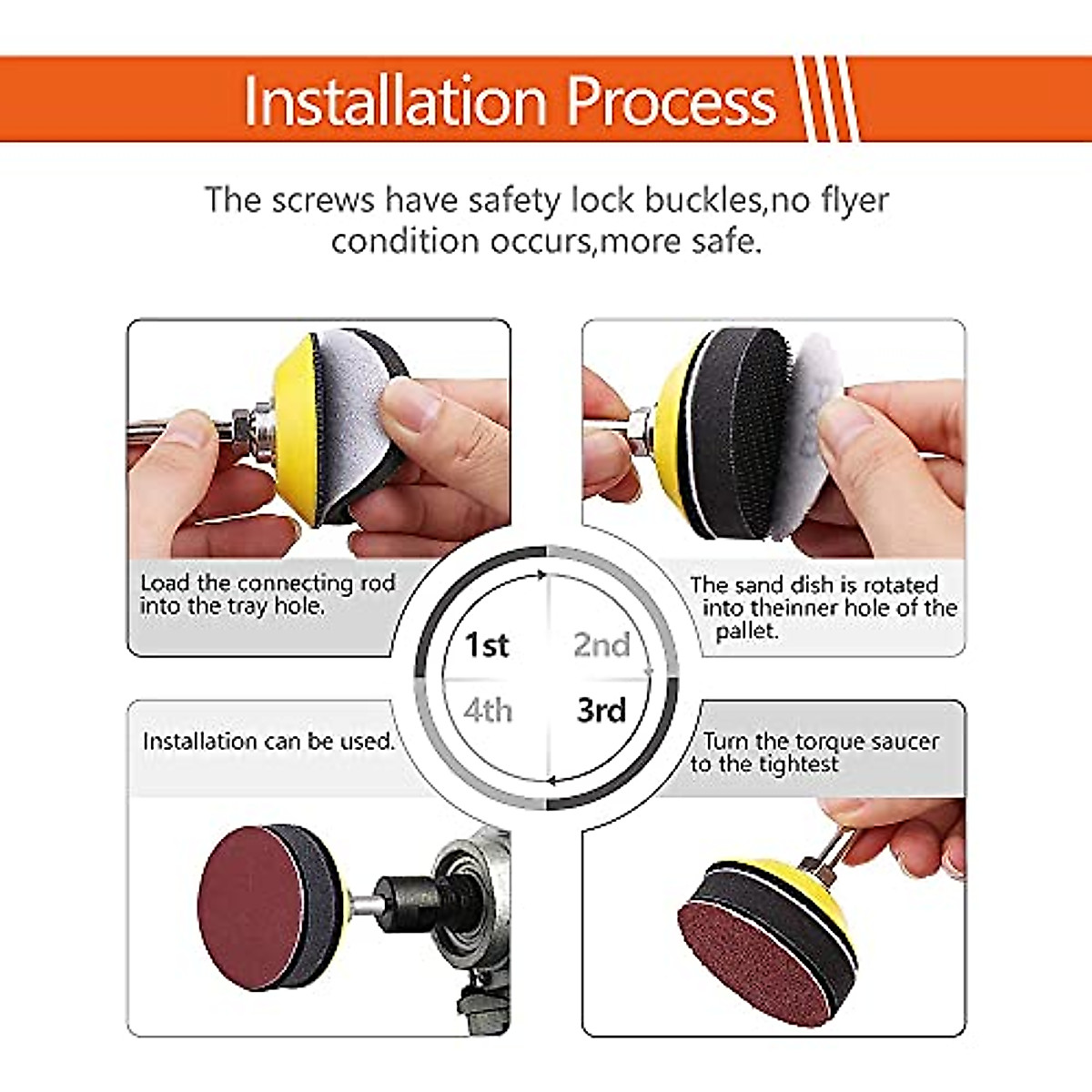 Installation Process

The screws have safety lock buckles,no flyer condition occurs,more safe.

Load the connecting rod into the tray hole.

The sand dish is rotated into theinner hole of the pallet.

1st

2nd

4th

3rd

Installation can be used.

Turn the torque saucer to the tightest