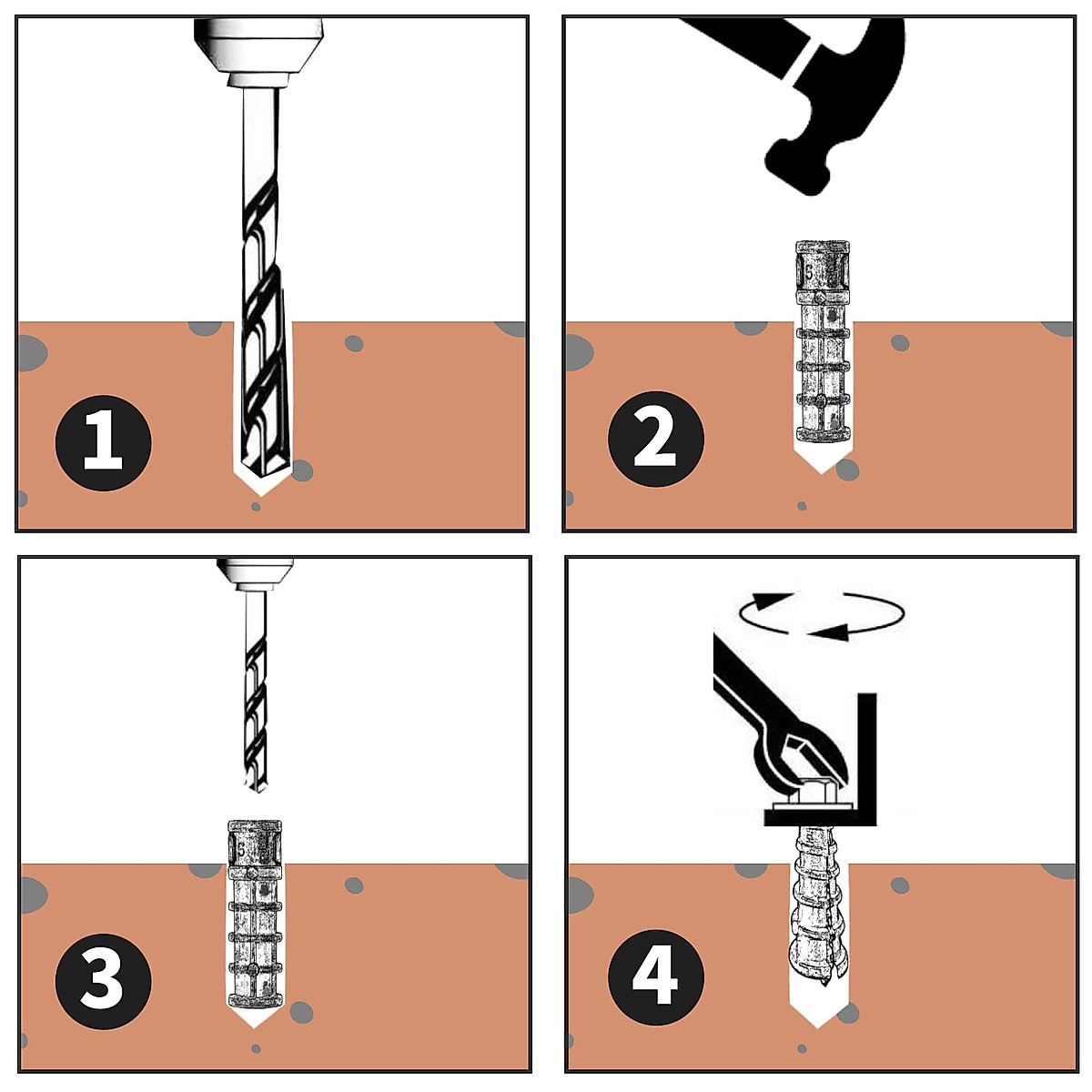 1

2

3

4