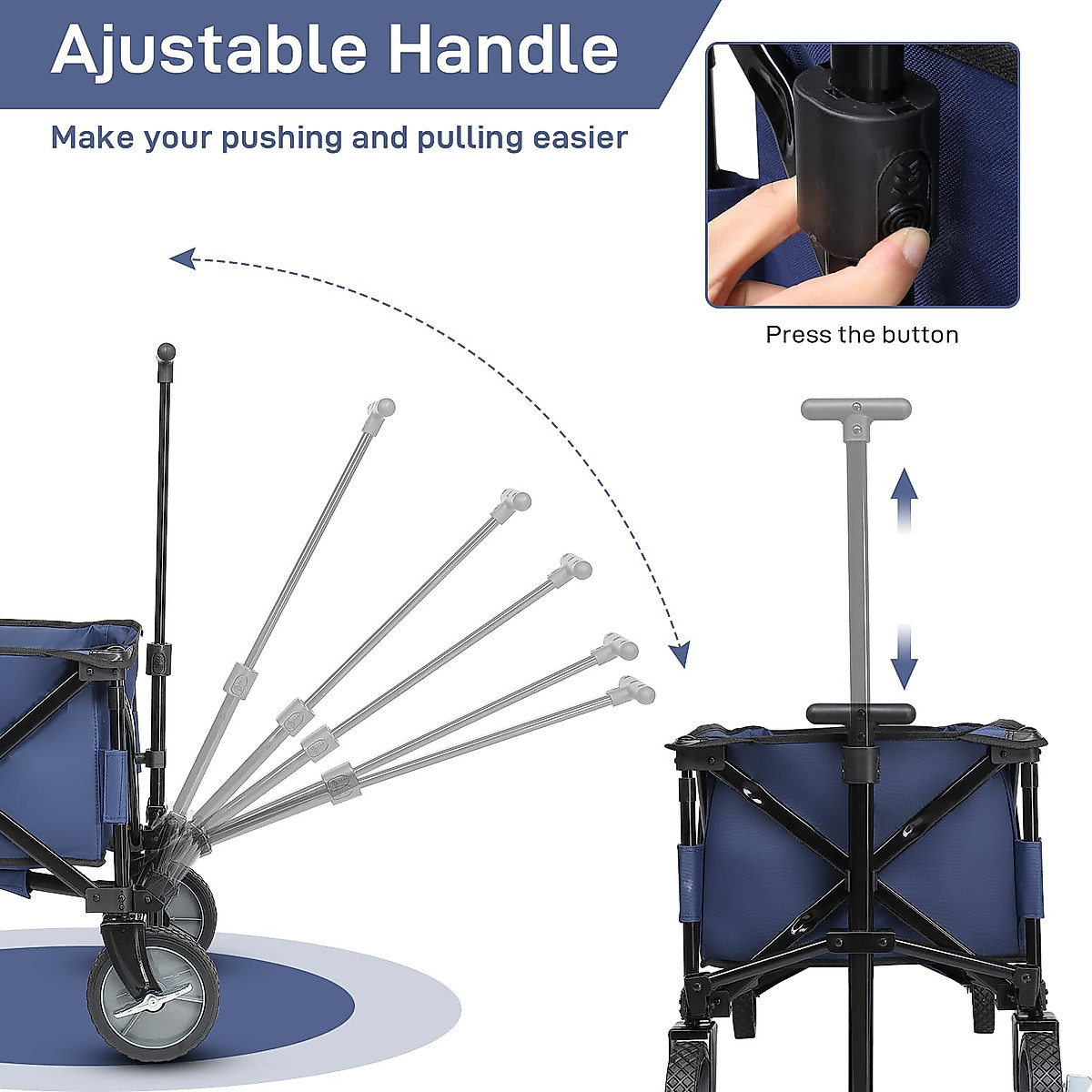 Ajustable Handle

Make your pushing and pulling easier

Press the button