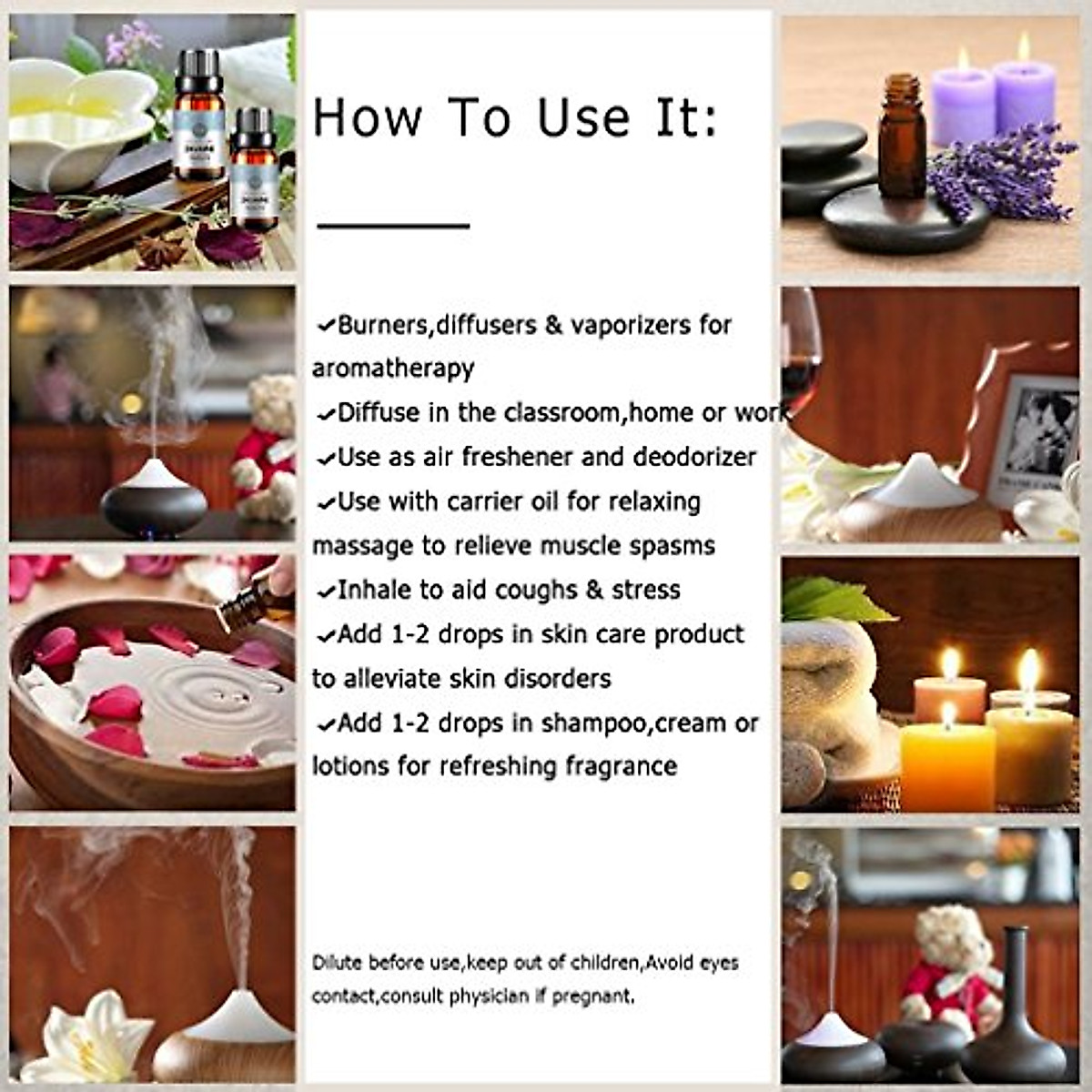 How To Use It:

✓Burners,diffusers & vaporizers for aromatherapy
✓Diffuse in the classroom,home or work
✓Use as air freshener and deodorizer
✓Use with carrier oil for relaxing massage to relieve muscle spasms
✓Inhale to aid coughs & stress
✓Add 1-2 drops in skin care product to alleviate skin disorders
✓Add 1-2 drops in shampoo,cream or lotions for refreshing fragrance

Dilute before use,keep out of children,Avoid eyes contact,consult physician if pregnant.