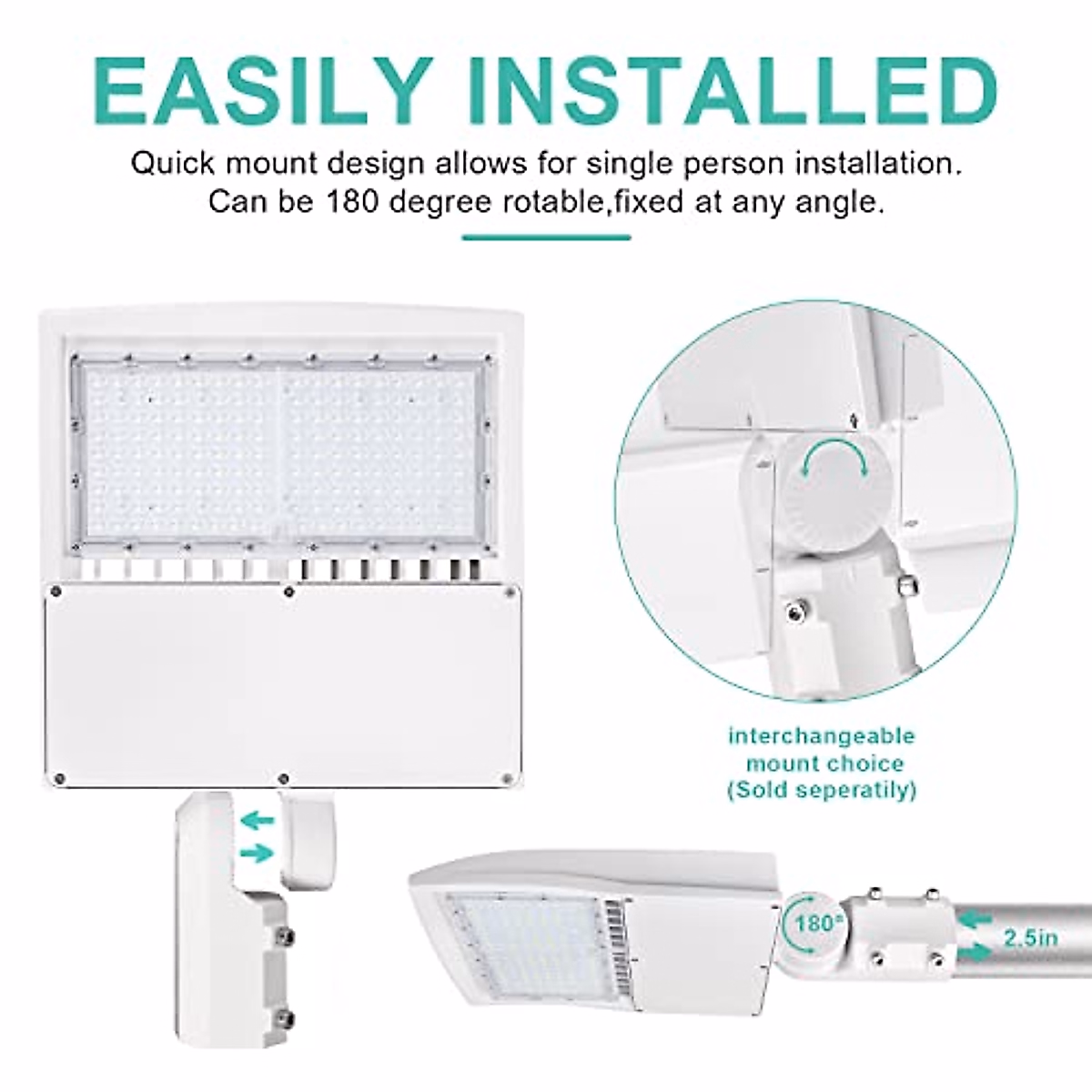 EASILY INSTALLED

Quick mount design allows for single person installation. Can be 180 degree rotable,fixed at any angle.

interchangeable mount choice (Sold seperatily)

180°

2.5in