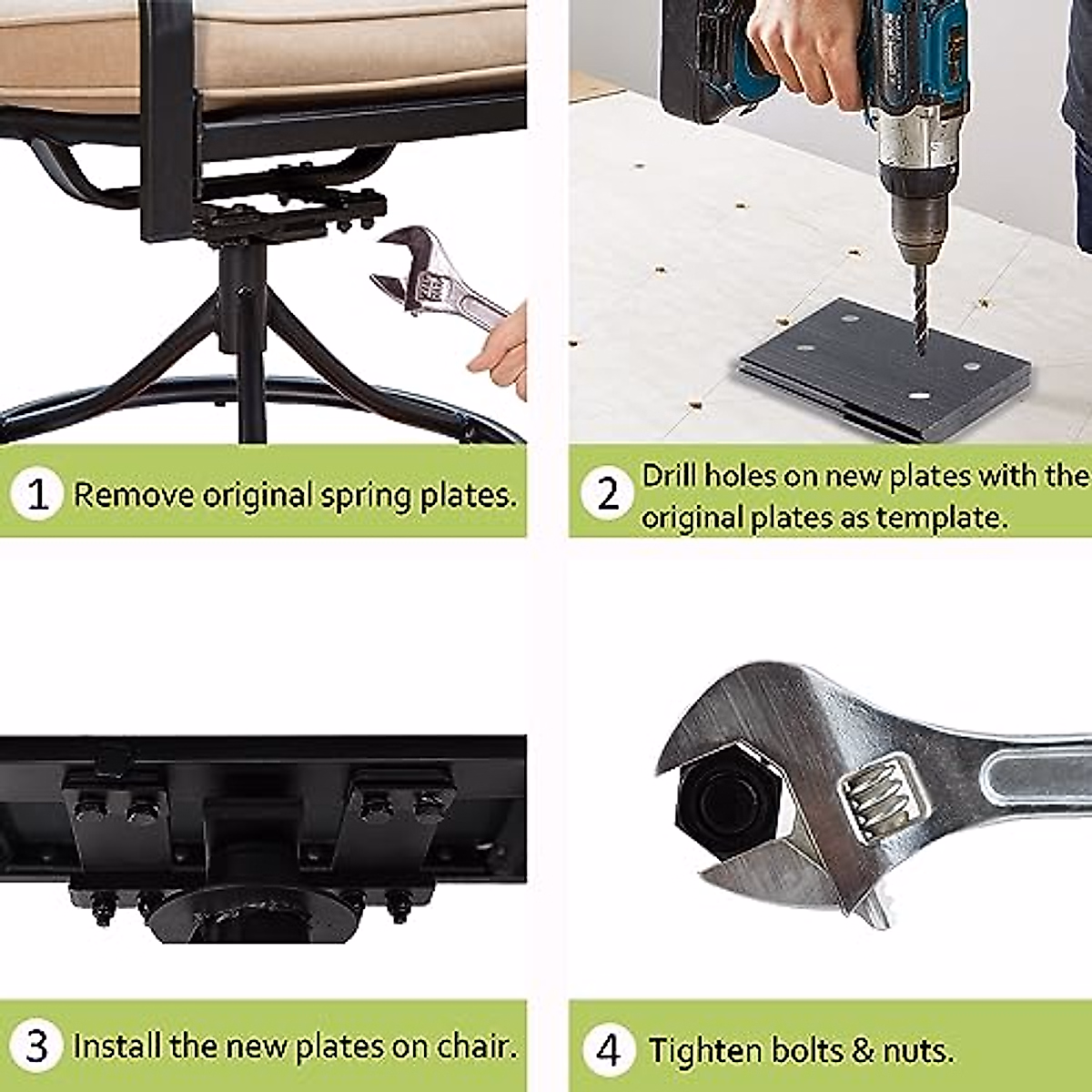 1 Remove original spring plates.

2 Drill holes on new plates with the original plates as template.

3 Install the new plates on chair.

4 Tighten bolts & nuts.