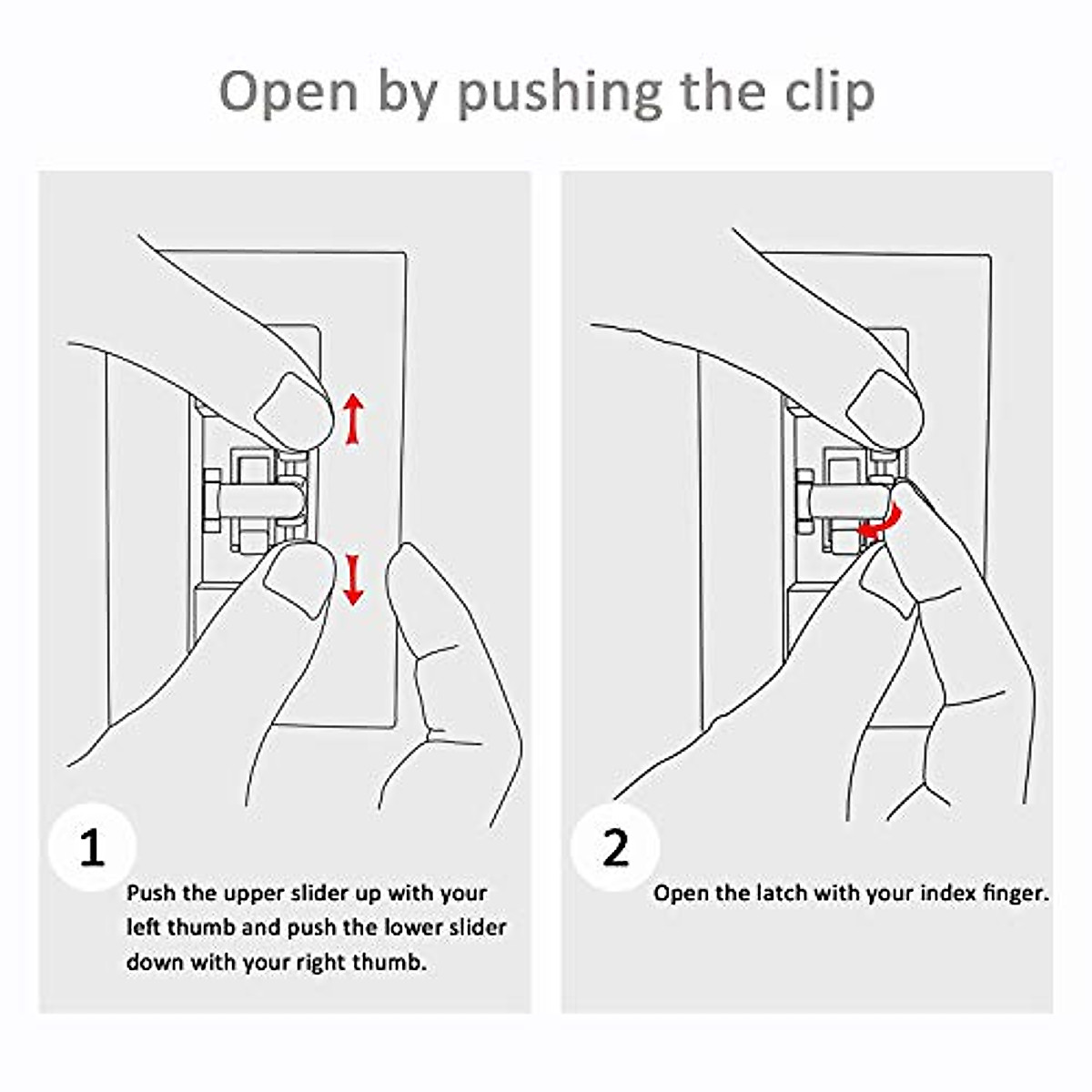 Open by pushing the clip

1

Push the upper slider up with your left thumb and push the lower slider down with your right thumb.

2

Open the latch with your index finger.