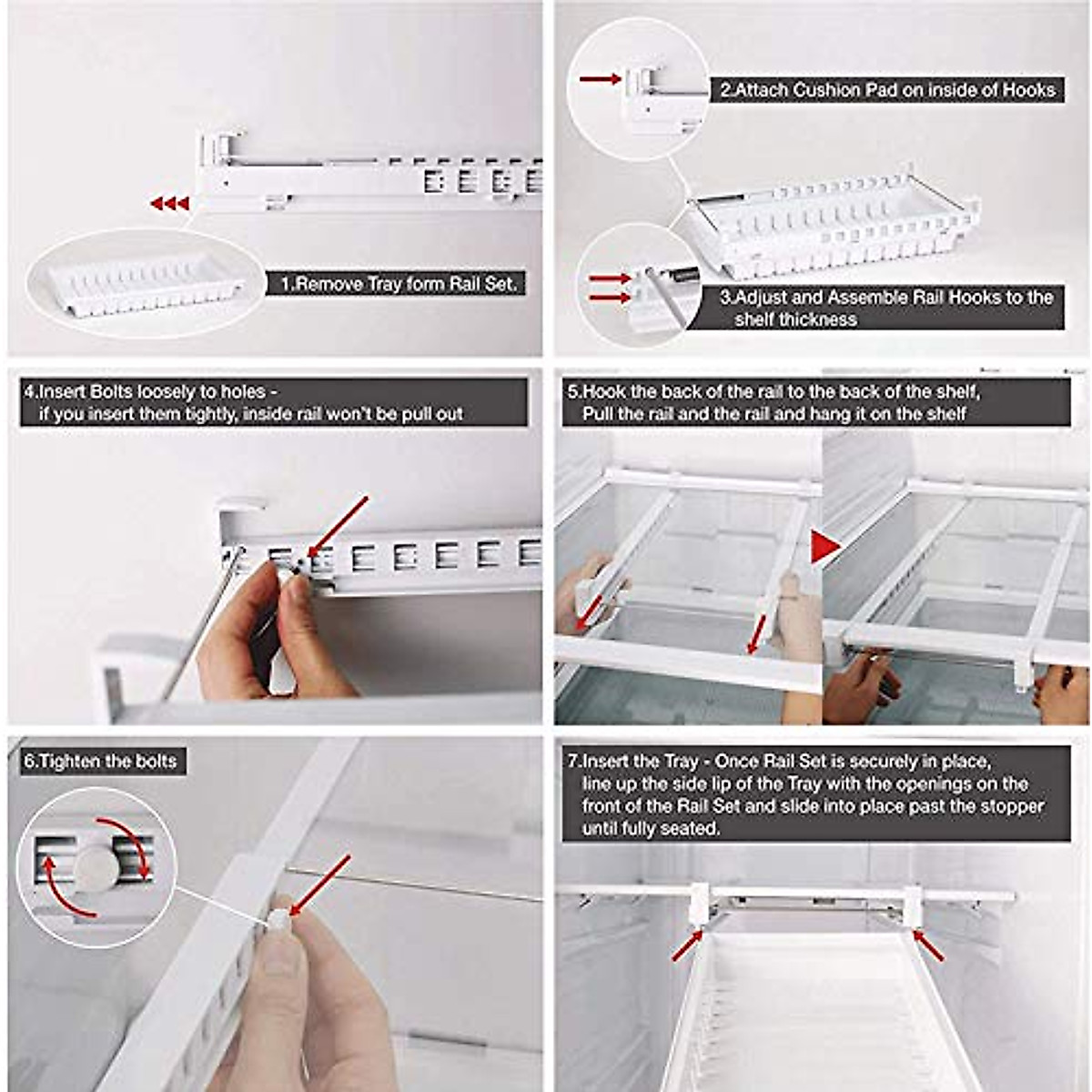 1.Remove Tray form Rail Set.

2.Attach Cushion Pad on inside of Hooks

3.Adjust and Assemble Rail Hooks to the shelf thickness

4.Insert Bolts loosely to holes - if you insert them tightly, inside rail won't be pull out

5.Hook the back of the rail to the back of the shelf, Pull the rail and the rail and hang it on the shelf

6.Tighten the bolts

7.Insert the Tray - Once Rail Set is securely in place, line up the side lip of the Tray with the openings on the front of the Rail Set and slide into place past the stopper until fully seated.