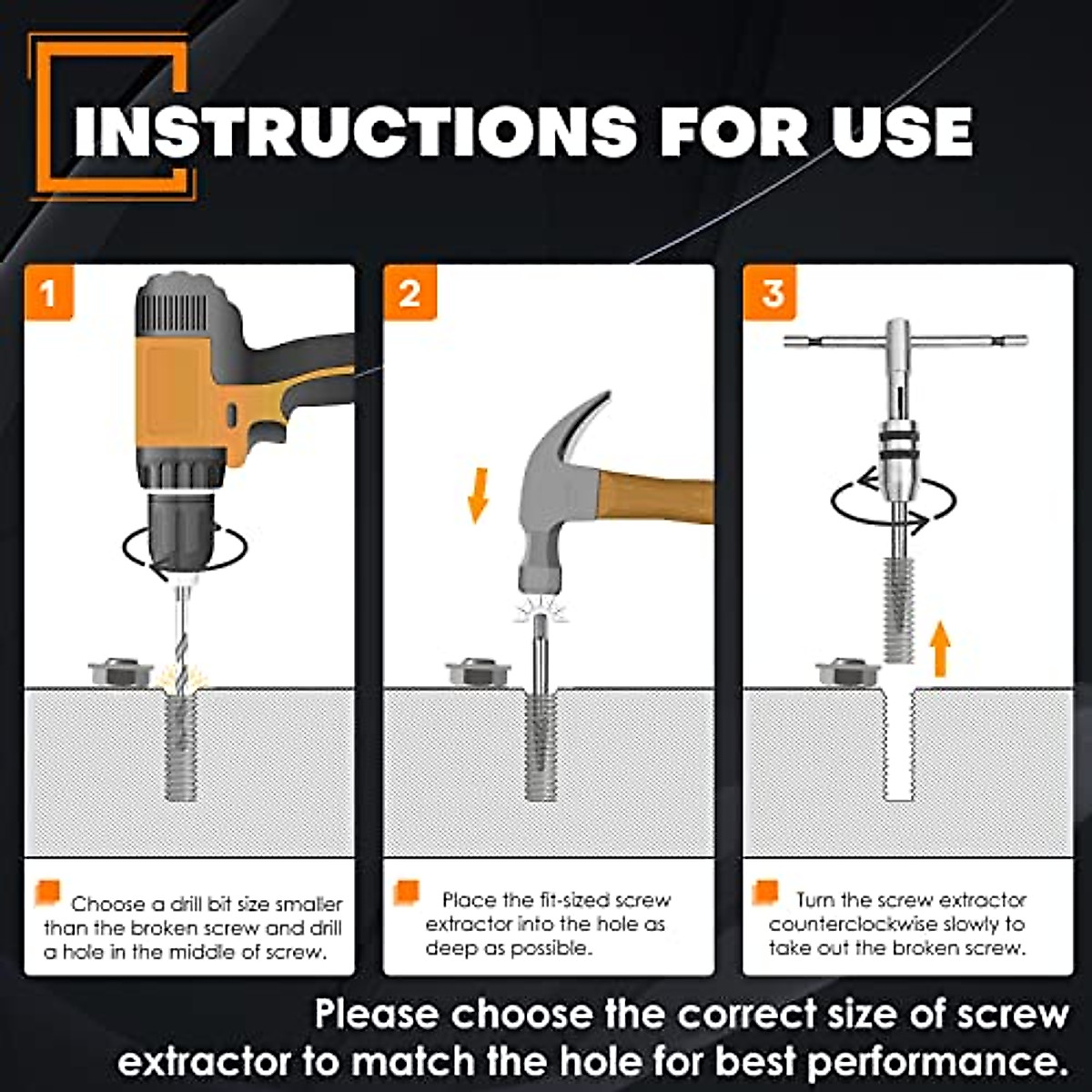 INSTRUCTIONS FOR USE

1

Choose a drill bit size smaller than the broken screw and drill a hole in the middle of screw.

2

Place the fit-sized screw extractor into the hole as deep as possible.

3

Turn the screw extractor counterclockwise slowly to take out the broken screw.

Please choose the correct size of screw extractor to match the hole for best performance.