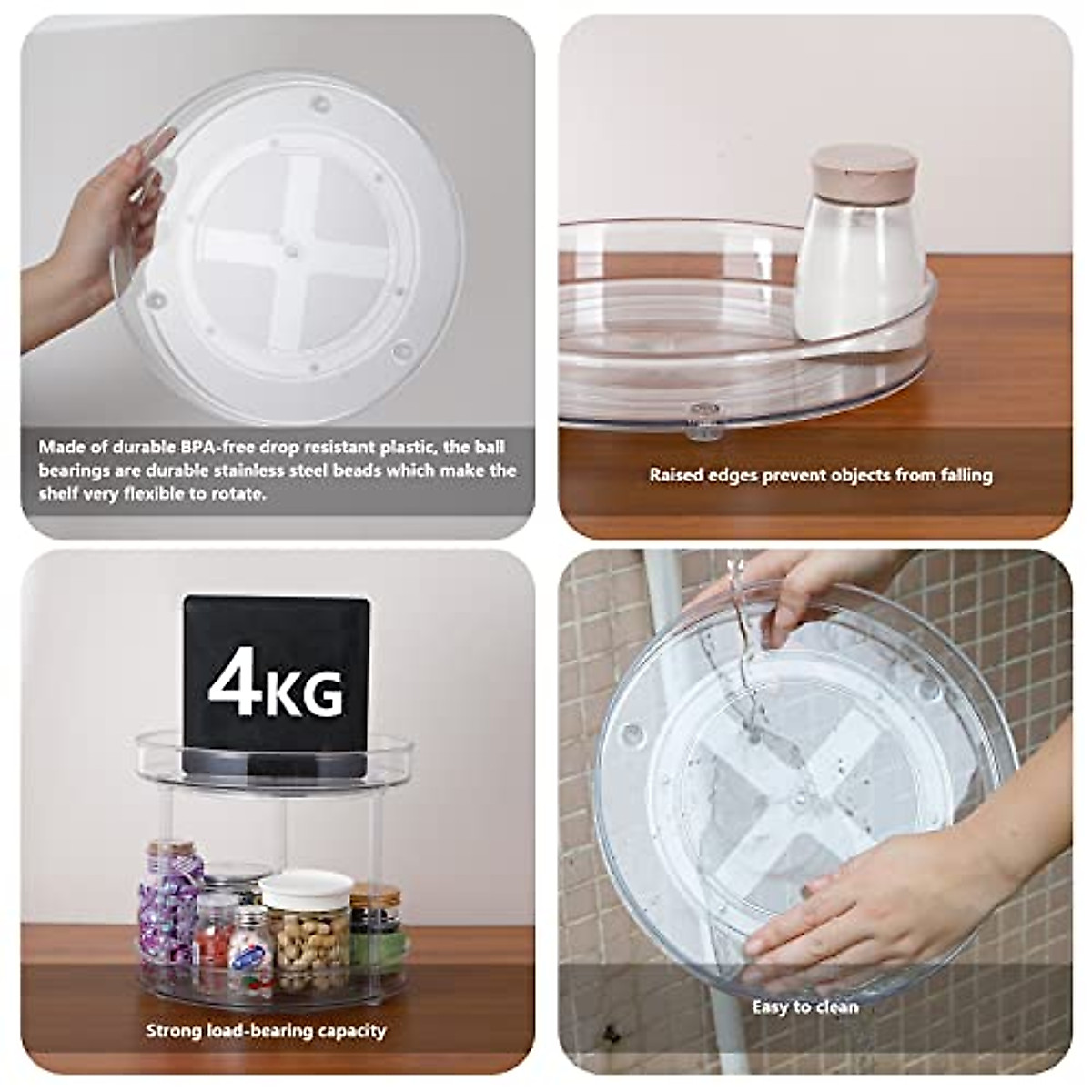 Made of durable BPA-free drop resistant plastic, the ball bearings are durable stainless steel beads which make the shelf very flexible to rotate.

Raised edges prevent objects from falling

4KG

Strong load-bearing capacity

Easy to clean