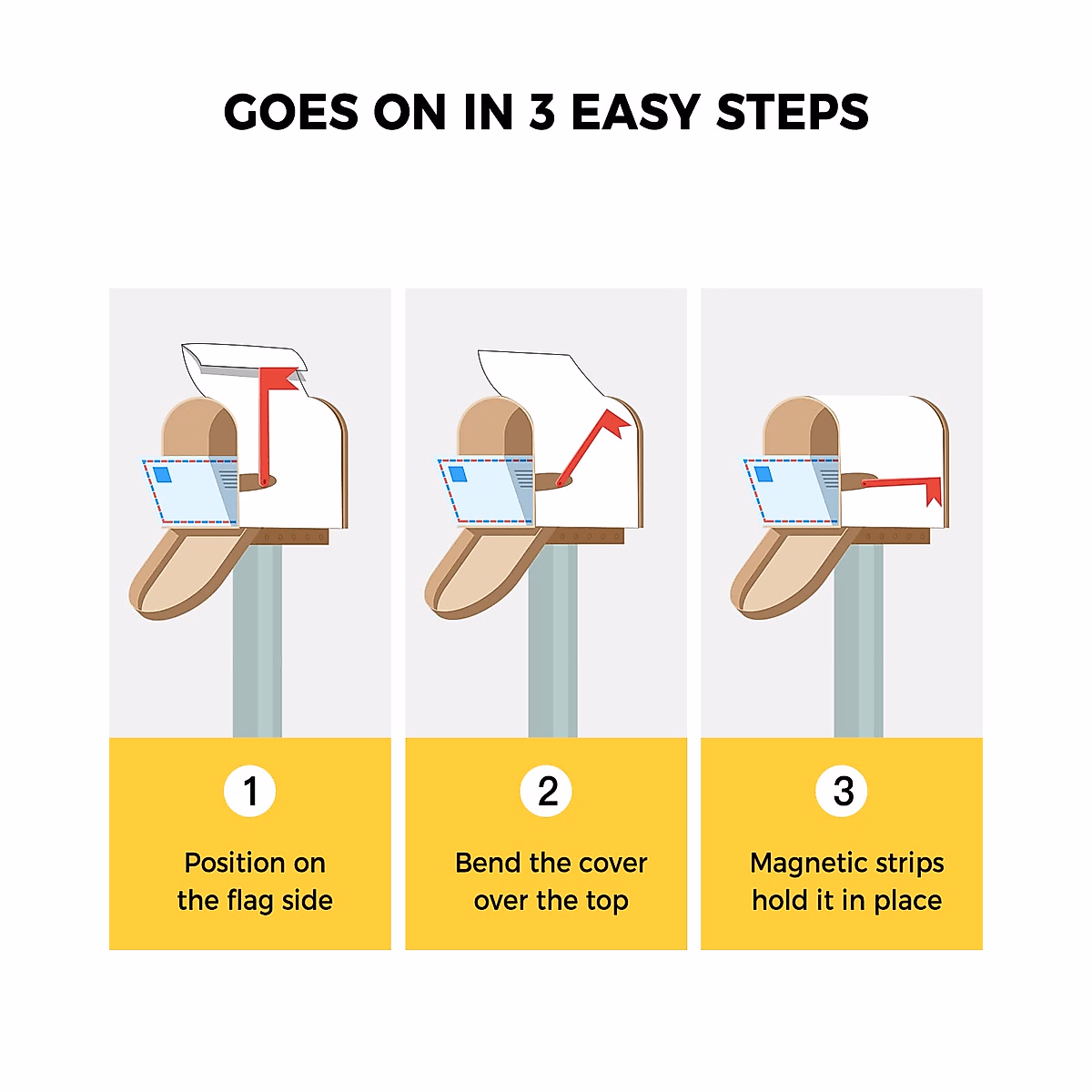 GOES ON IN 3 EASY STEPS

1

Position on the flag side

2

Bend the cover over the top

3

Magnetic strips hold it in place