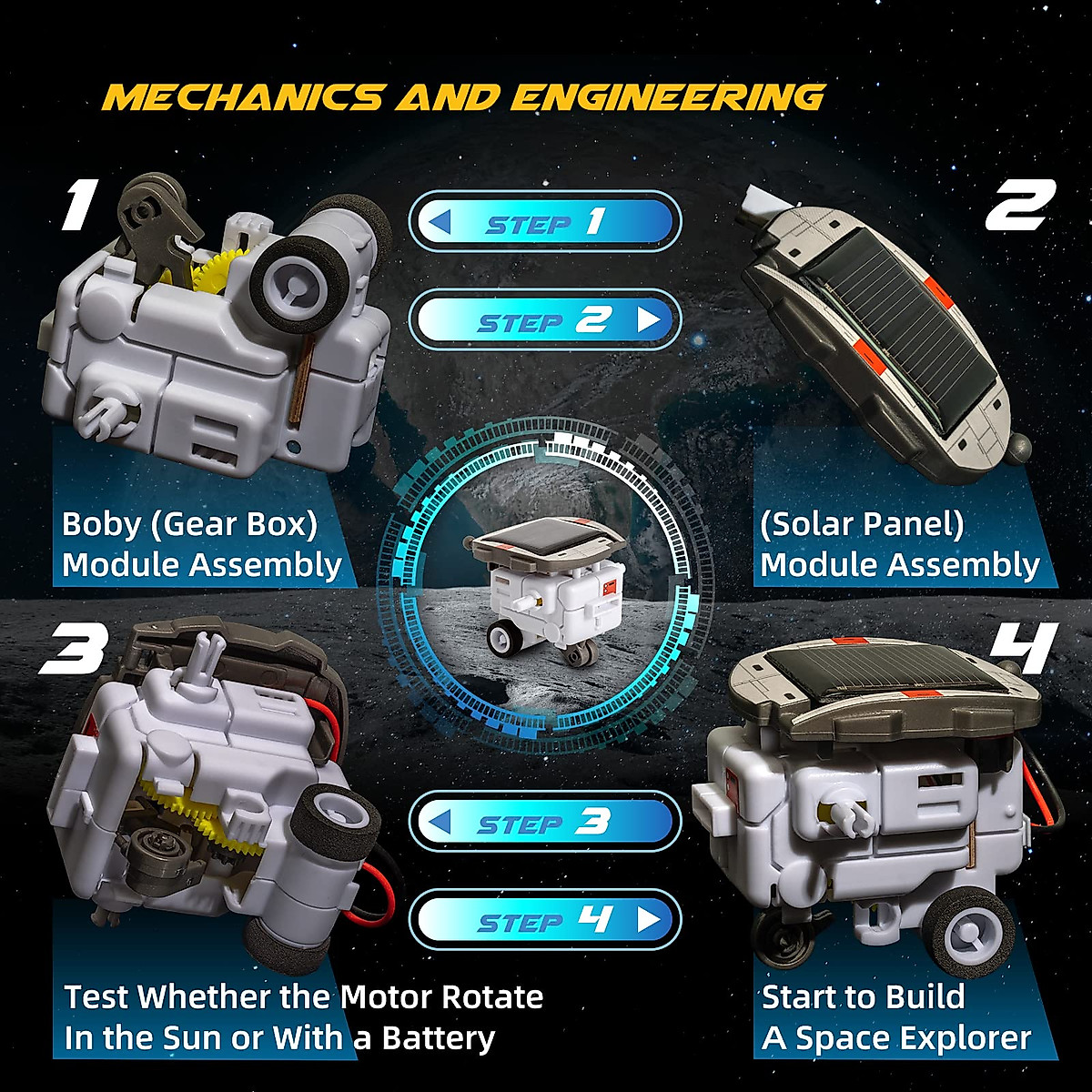 MECHANICS AND ENGINEERING

1

STEP 1

STEP 2

2

Boby (Gear Box) Module Assembly

(Solar Panel) Module Assembly

3

4

STEP 3

STEP 4

Test Whether the Motor Rotate In the Sun or With a Battery

Start to Build A Space Explorer