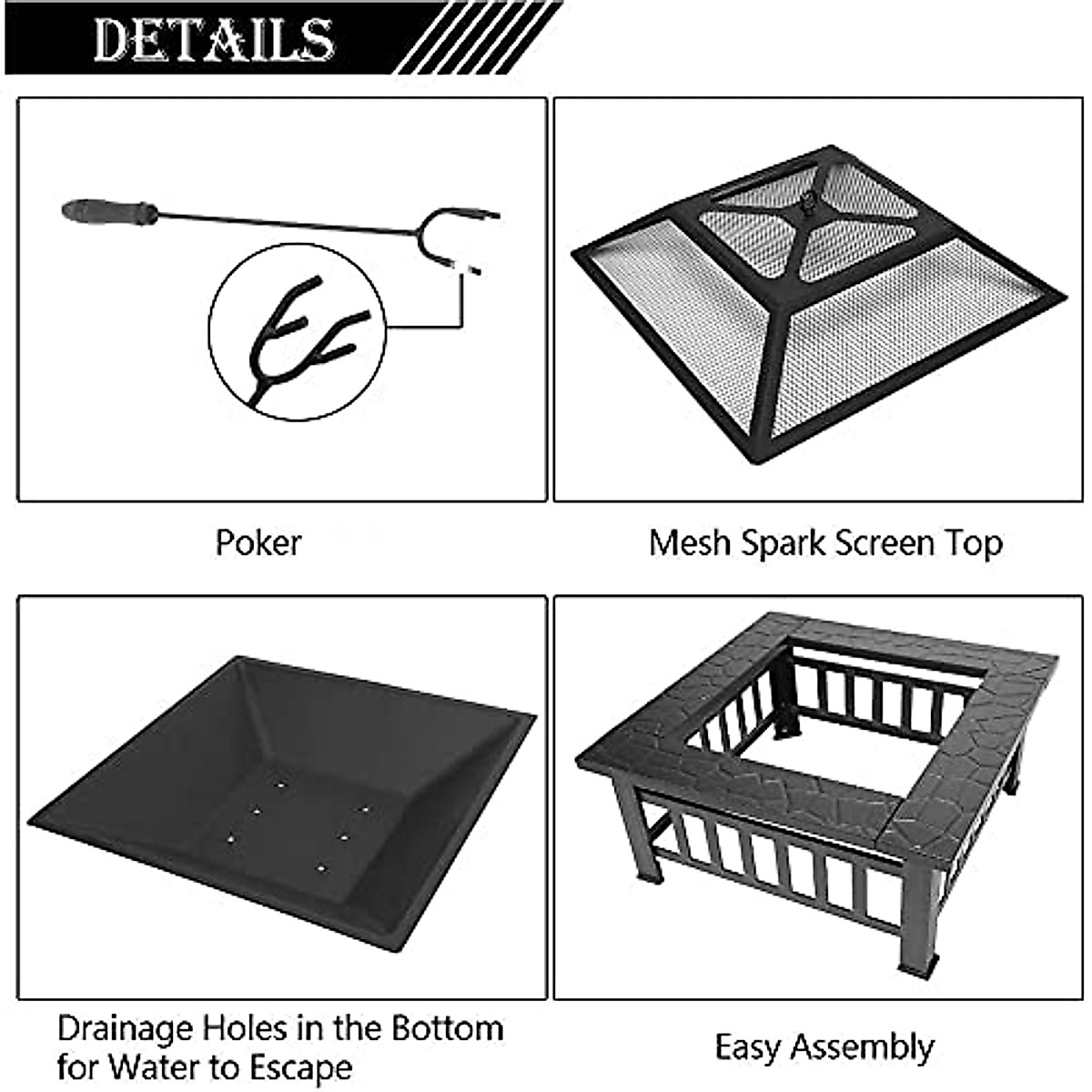 DETAILS

Poker

Mesh Spark Screen Top

Drainage Holes in the Bottom for Water to Escape

Easy Assembly