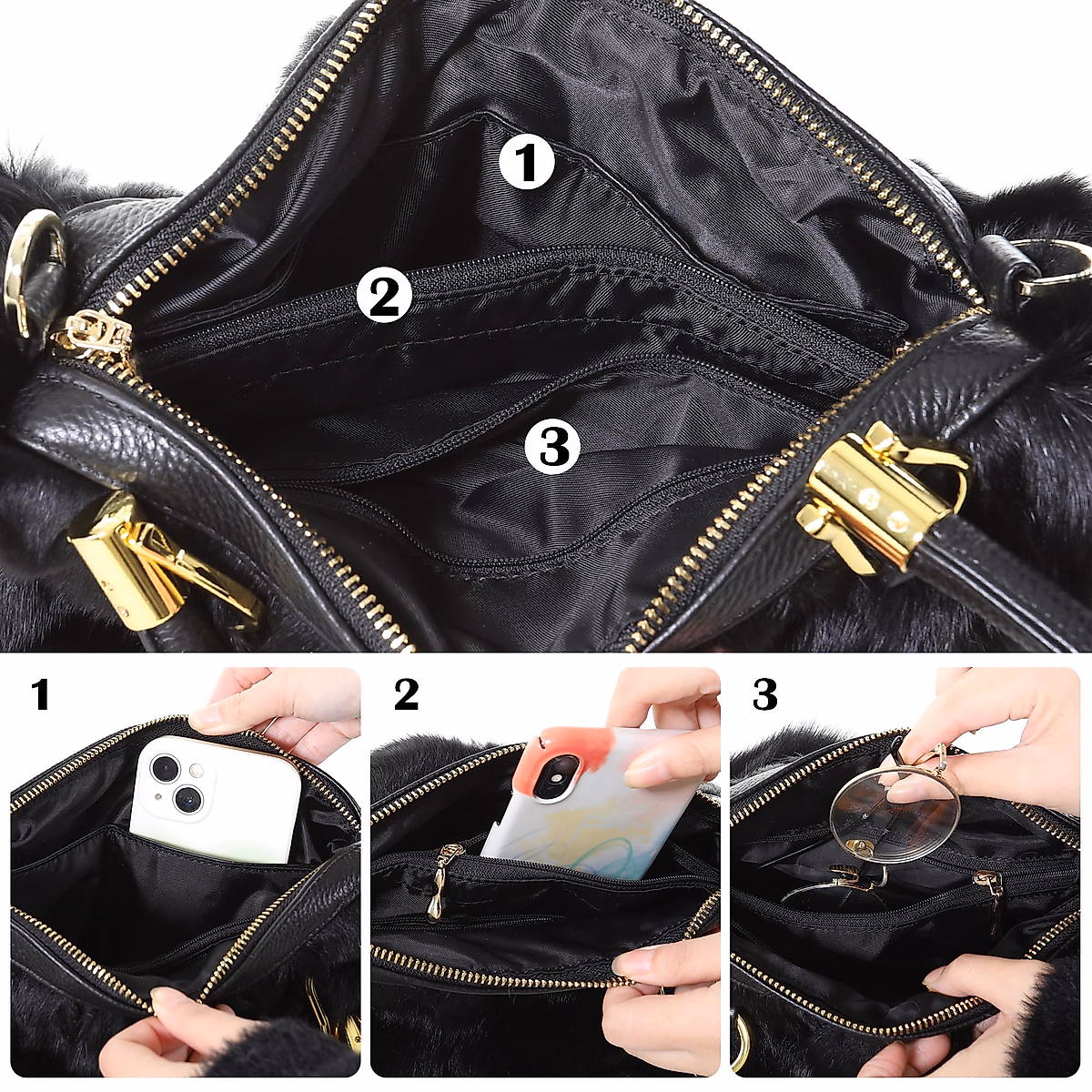 1
2
3
1
2
3