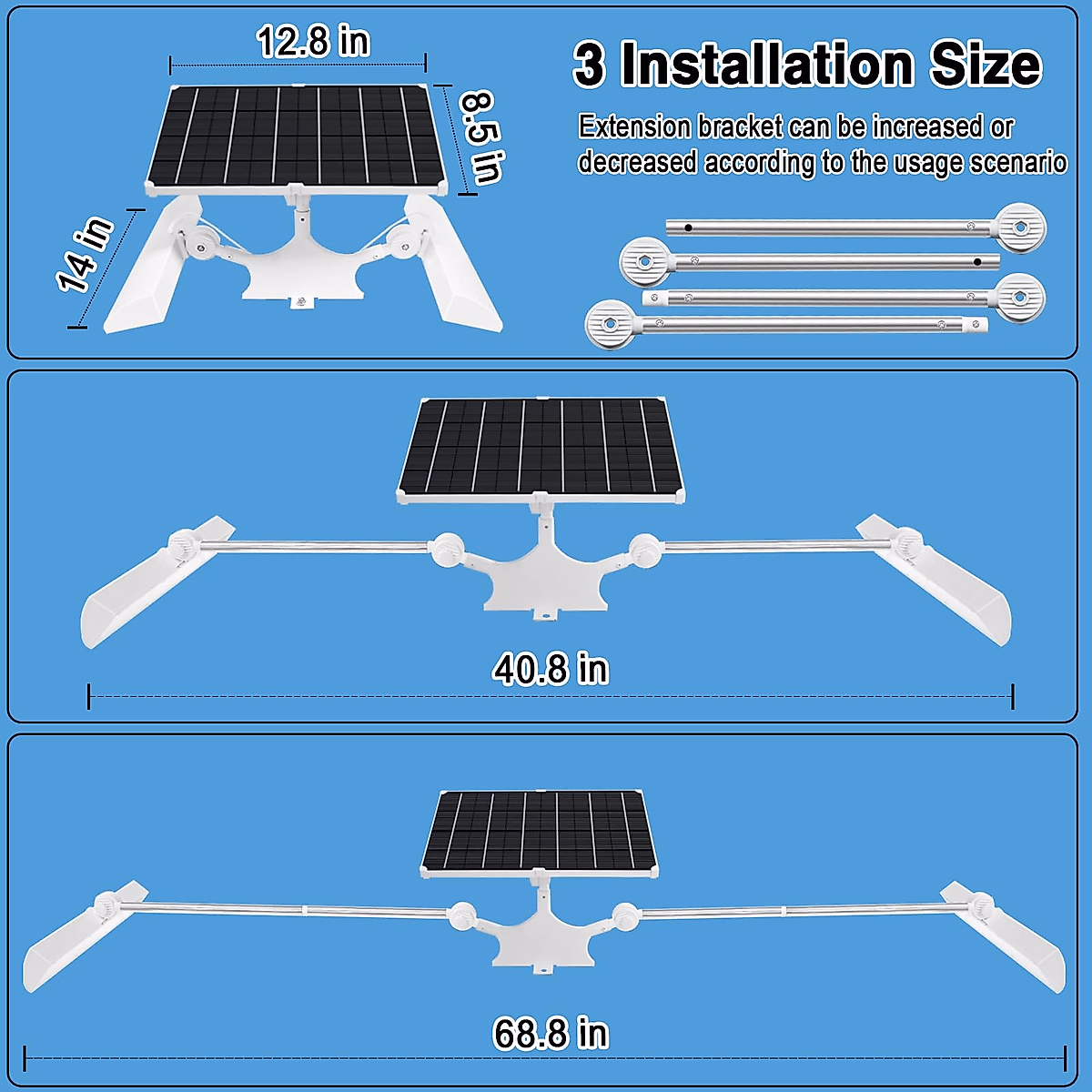 12.8 in

8.5 in

14 in

3 Installation Size

Extension bracket can be increased or decreased according to the usage scenario

40.8 in

68.8 in