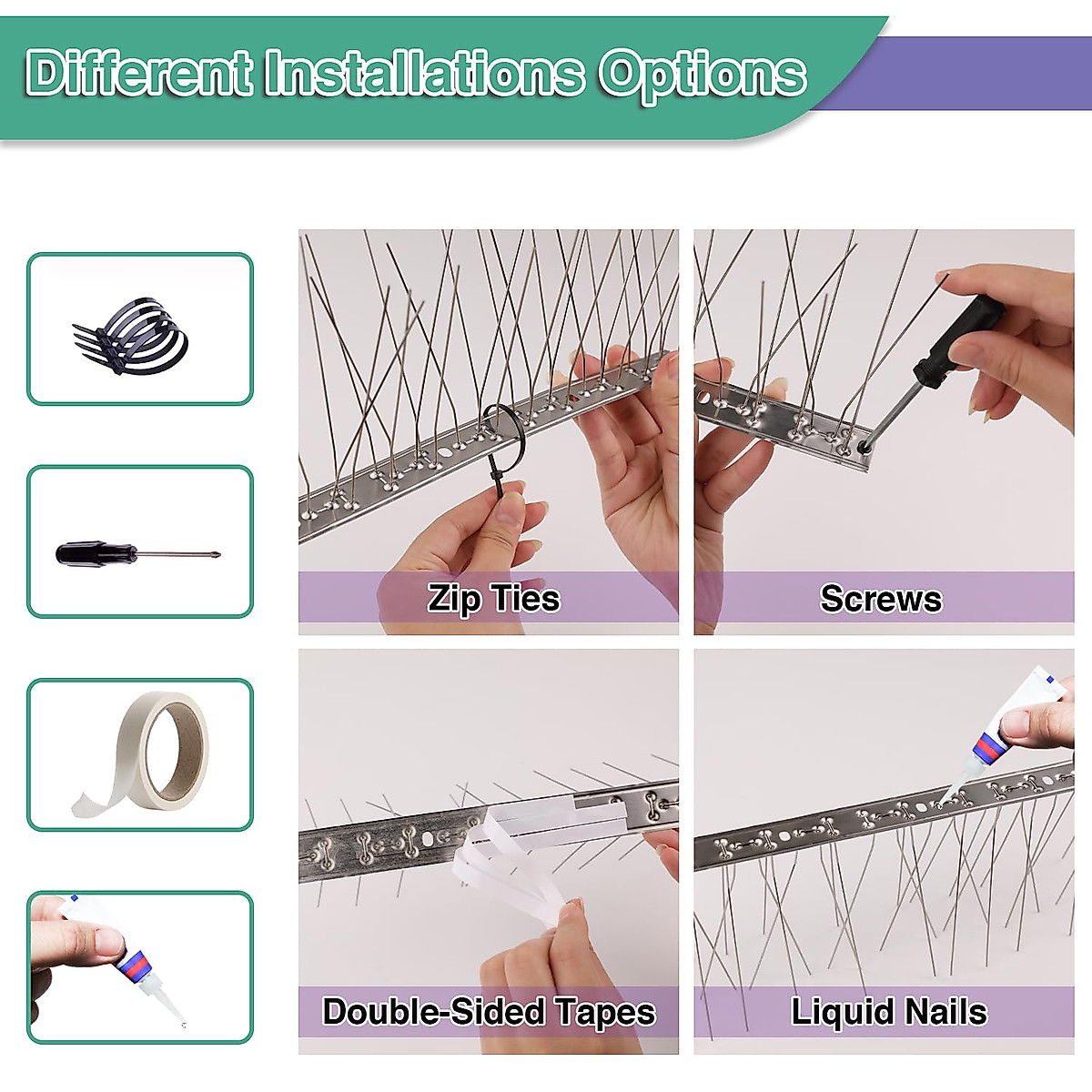 Different Installations Options

Zip Ties

Screws

Double-Sided Tapes

Liquid Nails