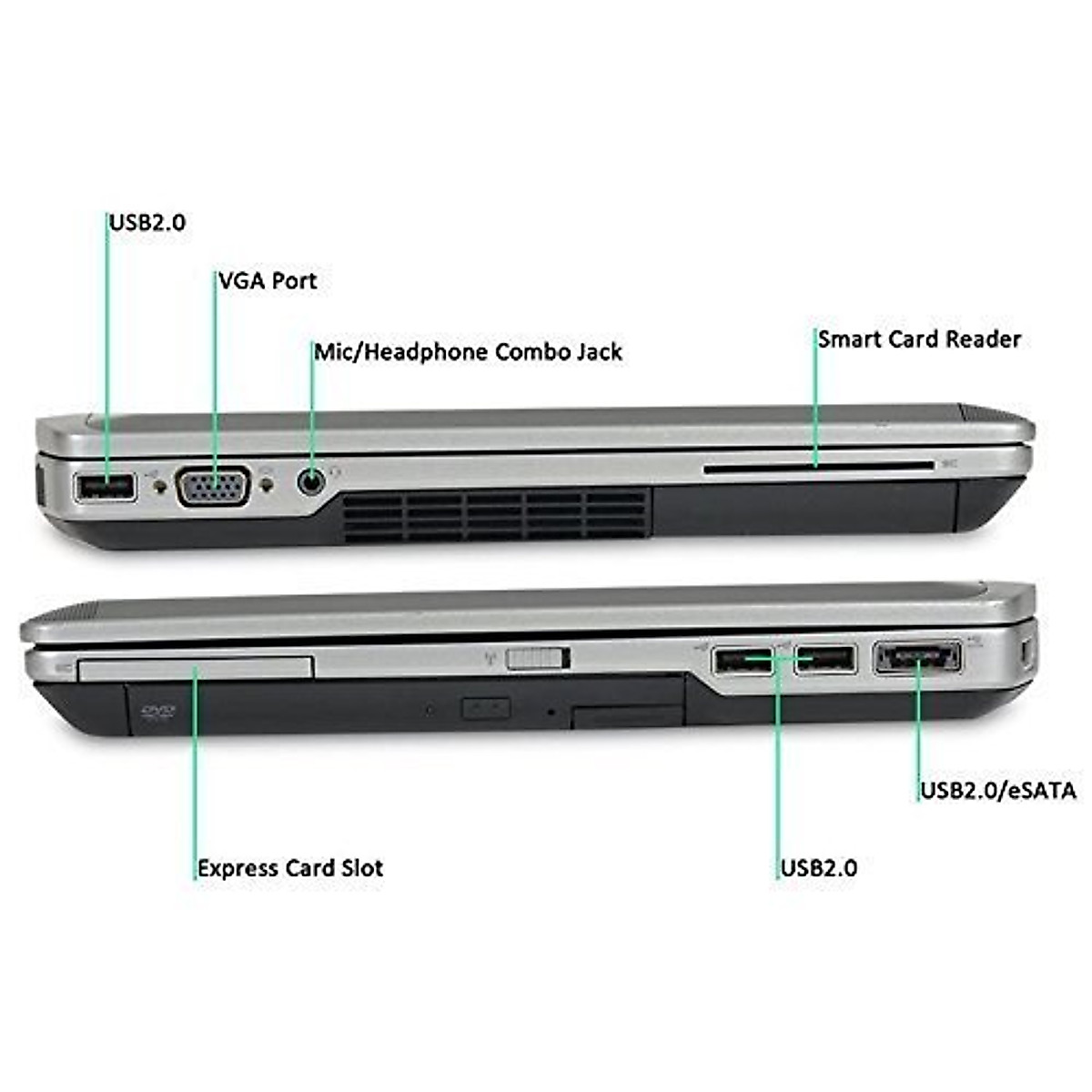 USB2.0

VGA Port

Mic/Headphone Combo Jack

Smart Card Reader

DVD

USB2.0/eSATA

Express Card Slot

USB2.0