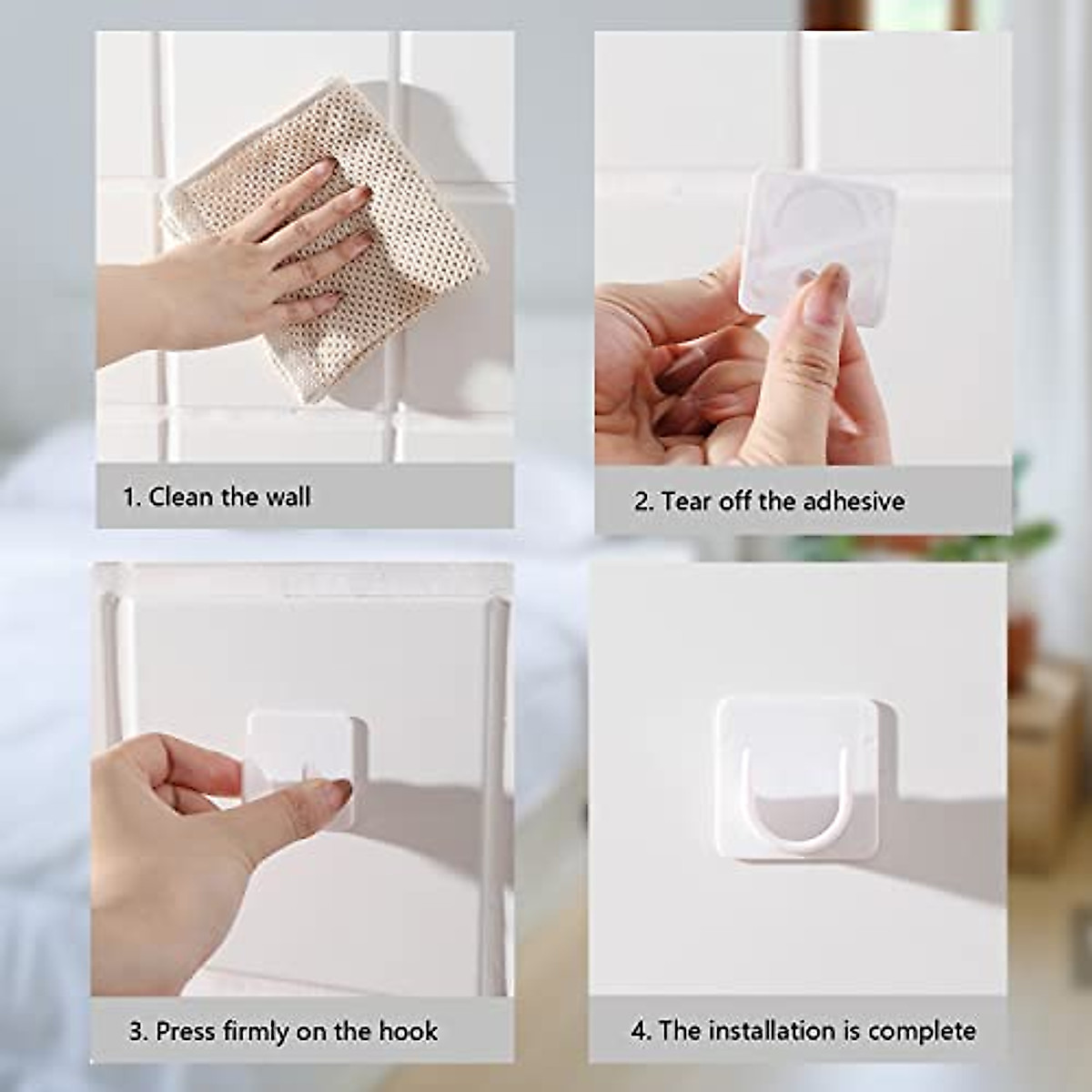 1. Clean the wall

2. Tear off the adhesive

3. Press firmly on the hook

4. The installation is complete