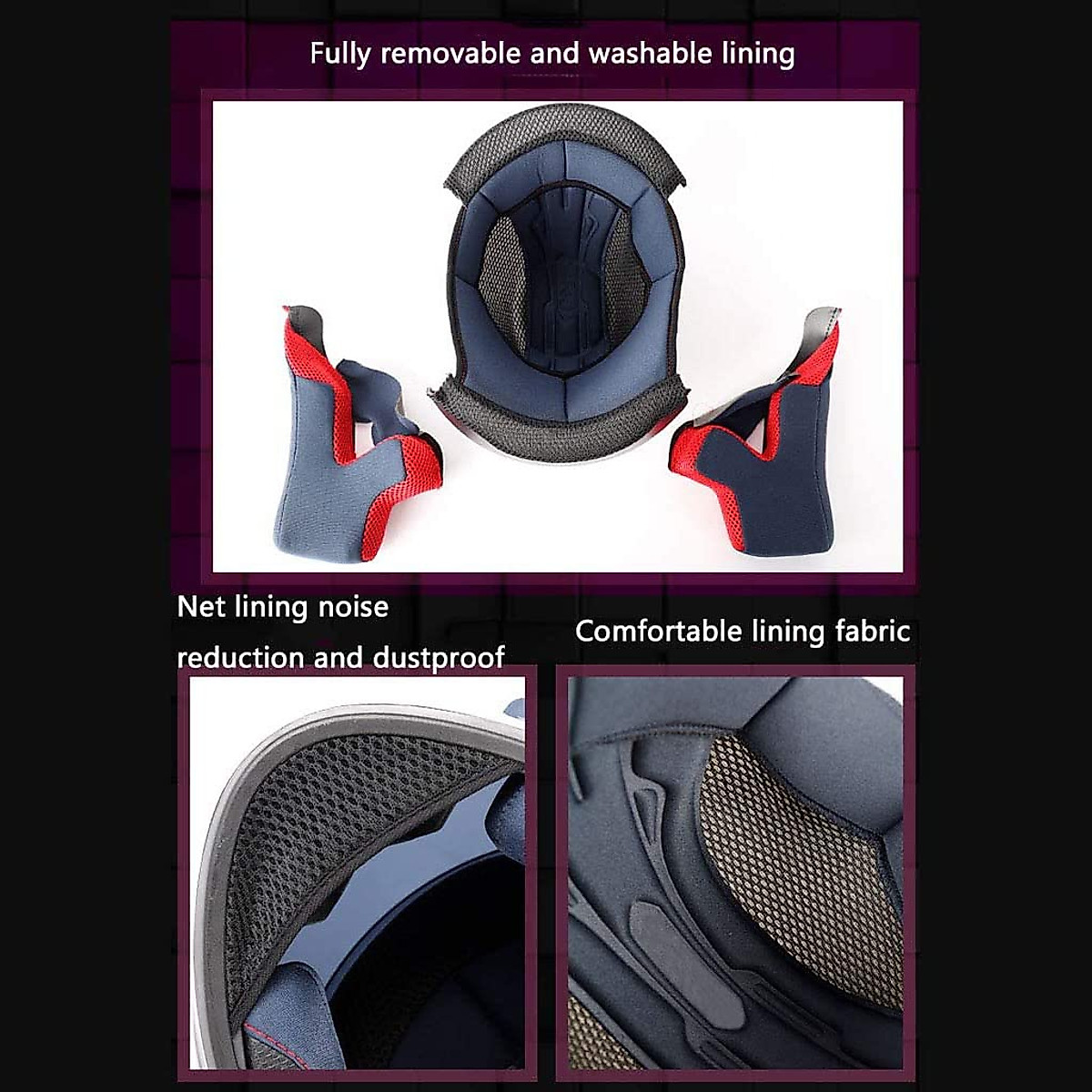 Fully removable and washable lining

Net lining noise reduction and dustproof

Comfortable lining fabric