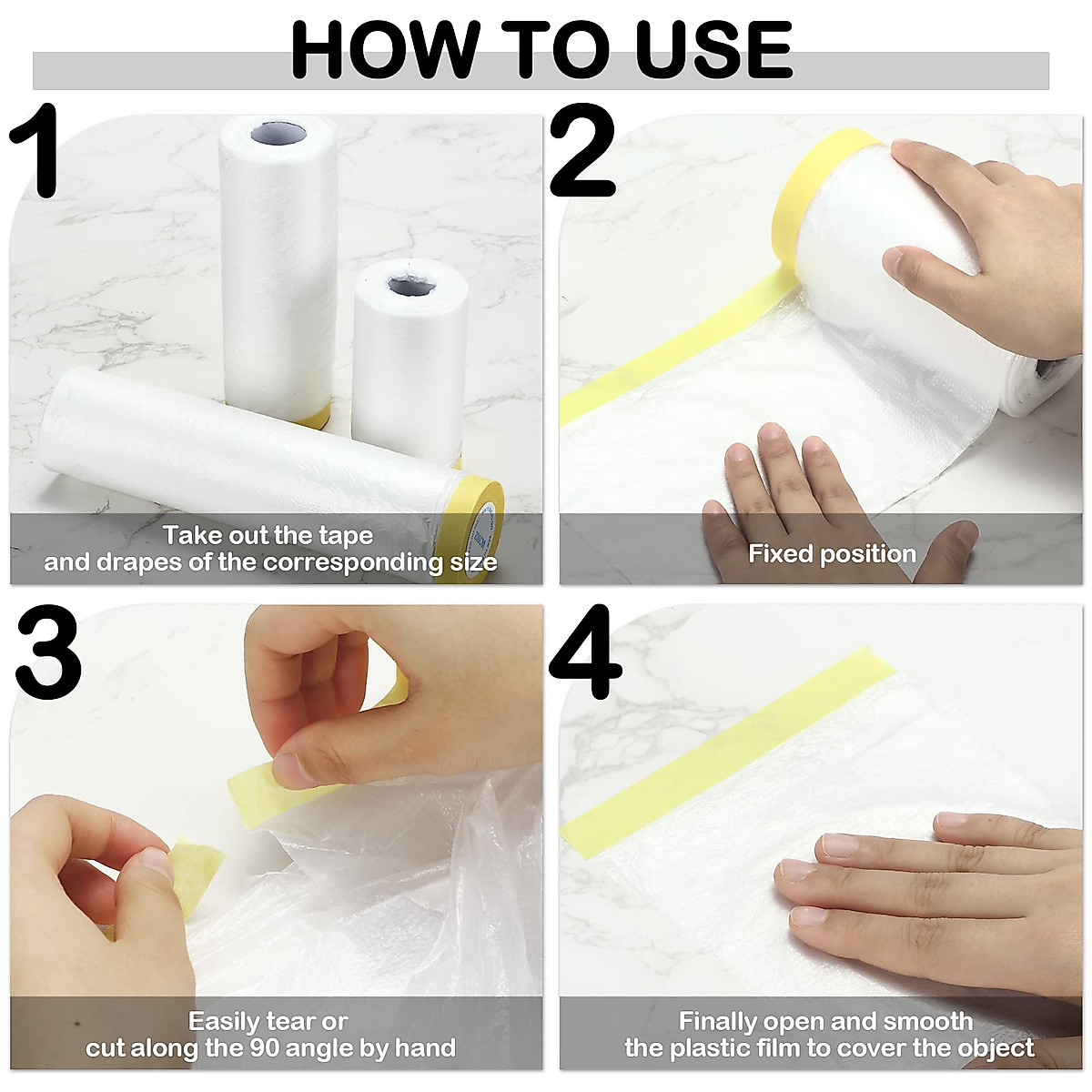 HOW TO USE

1

Take out the tape and drapes of the corresponding size

2

Fixed position

3

Easily tear or cut along the 90 angle by hand

4

Finally open and smooth the plastic film to cover the object