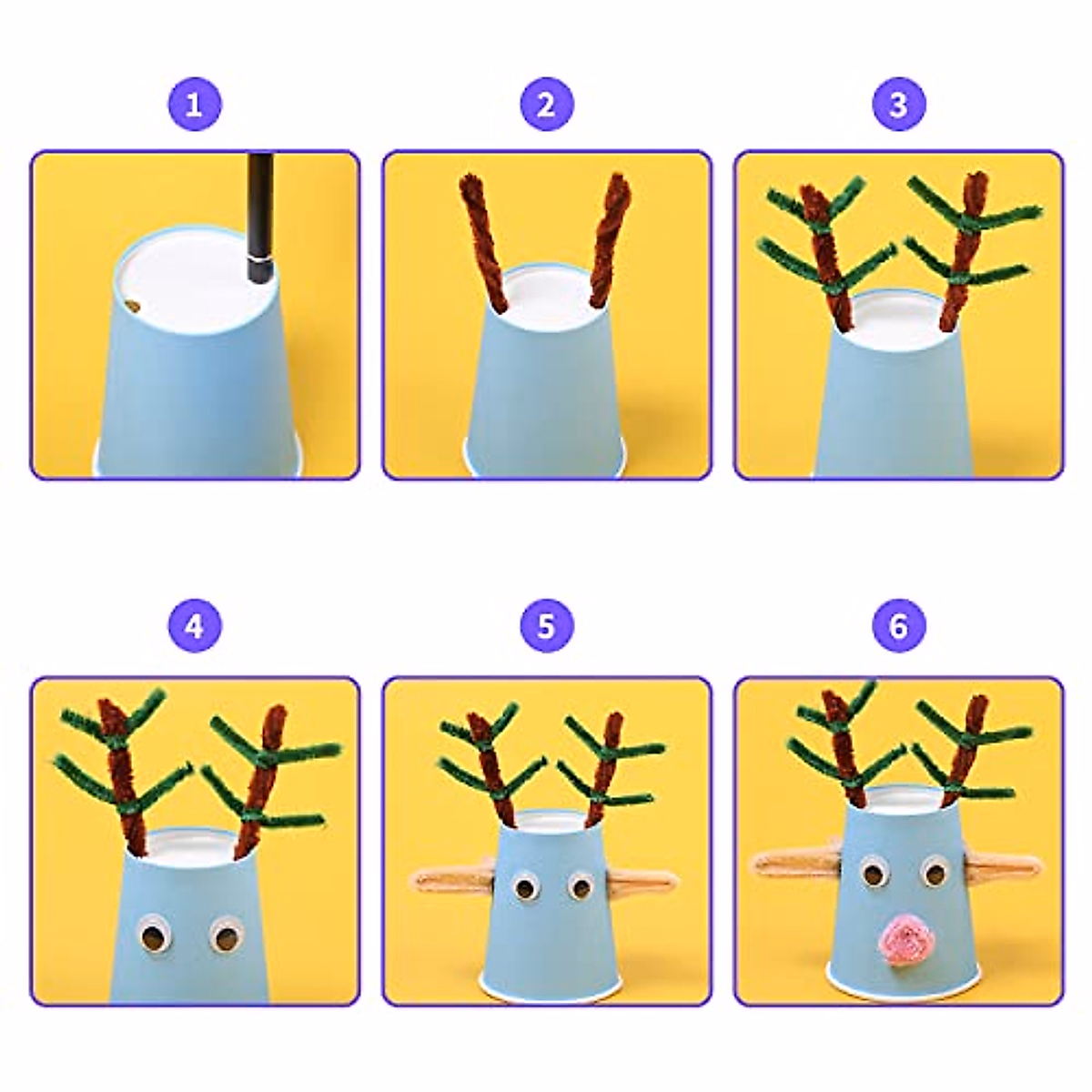 1

2

3

4

5

6