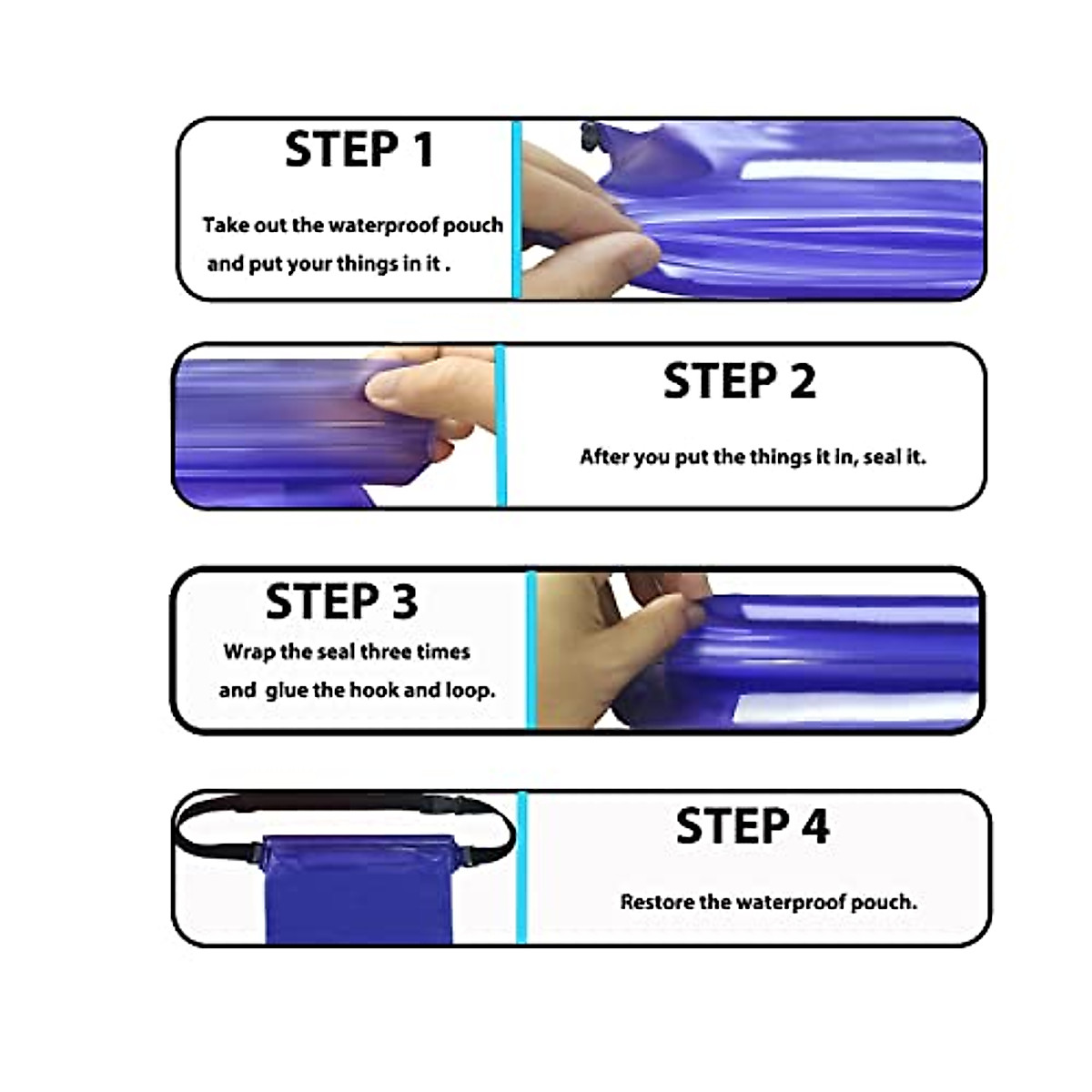 STEP 1

Take out the waterproof pouch and put your things in it .

STEP 2

After you put the things it in, seal it.

STEP 3

Wrap the seal three times and glue the hook and loop.

STEP 4

Restore the waterproof pouch.