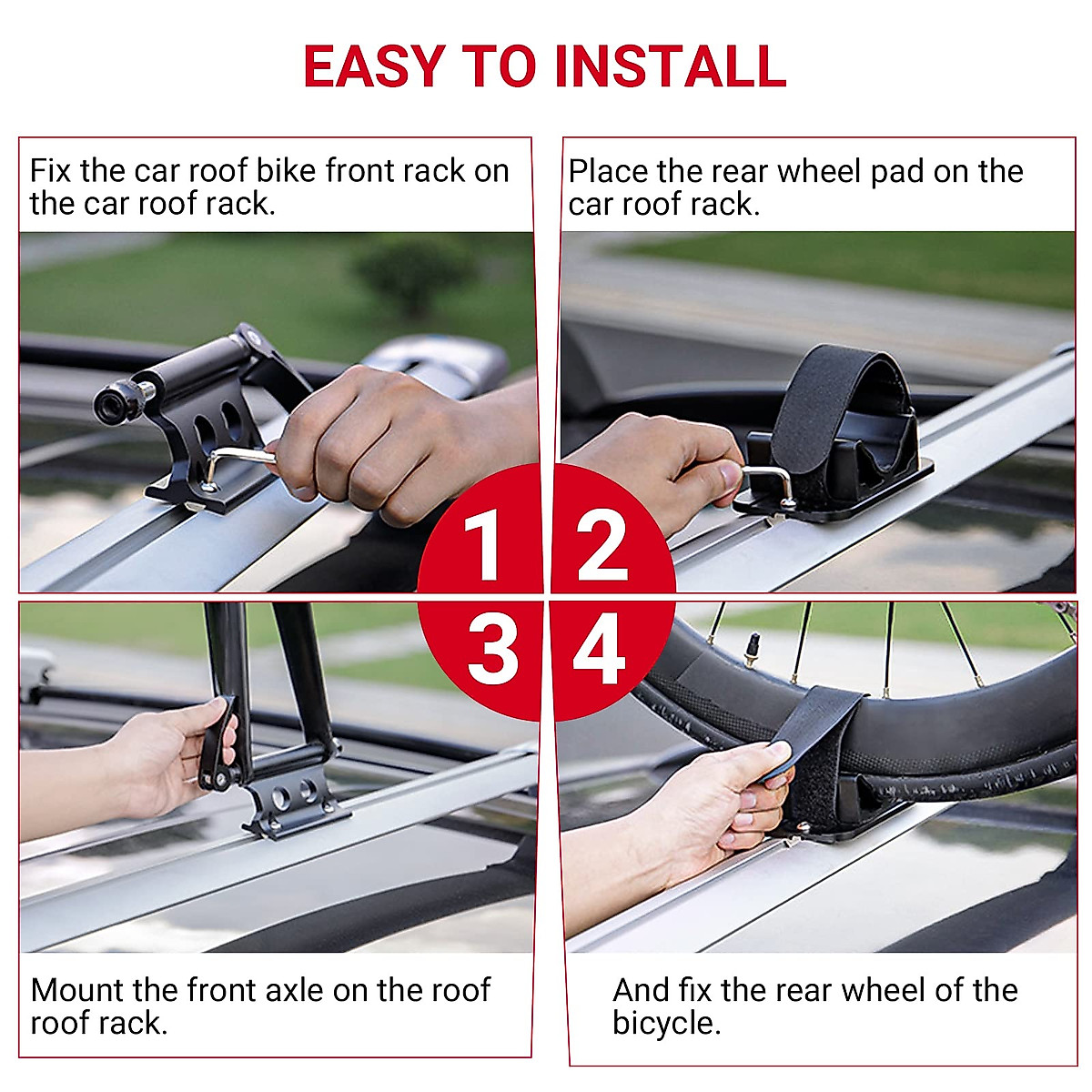 EASY TO INSTALL

Fix the car roof bike front rack on the car roof rack.

Place the rear wheel pad on the car roof rack.

1

2

3

4

Mount the front axle on the roof roof rack.

And fix the rear wheel of the bicycle.