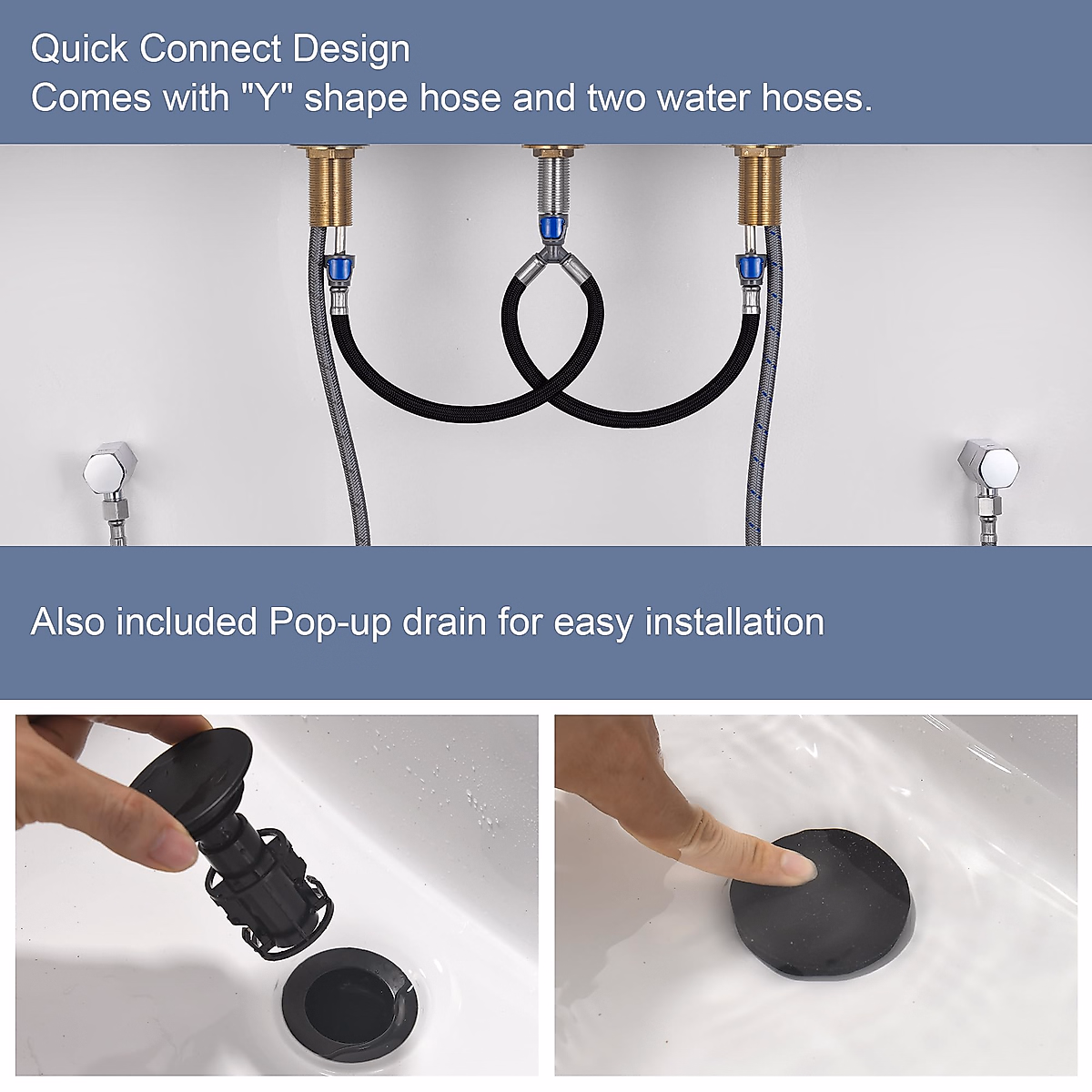 Quick Connect Design
Comes with "Y" shape hose and two water hoses.

Also included Pop-up drain for easy installation