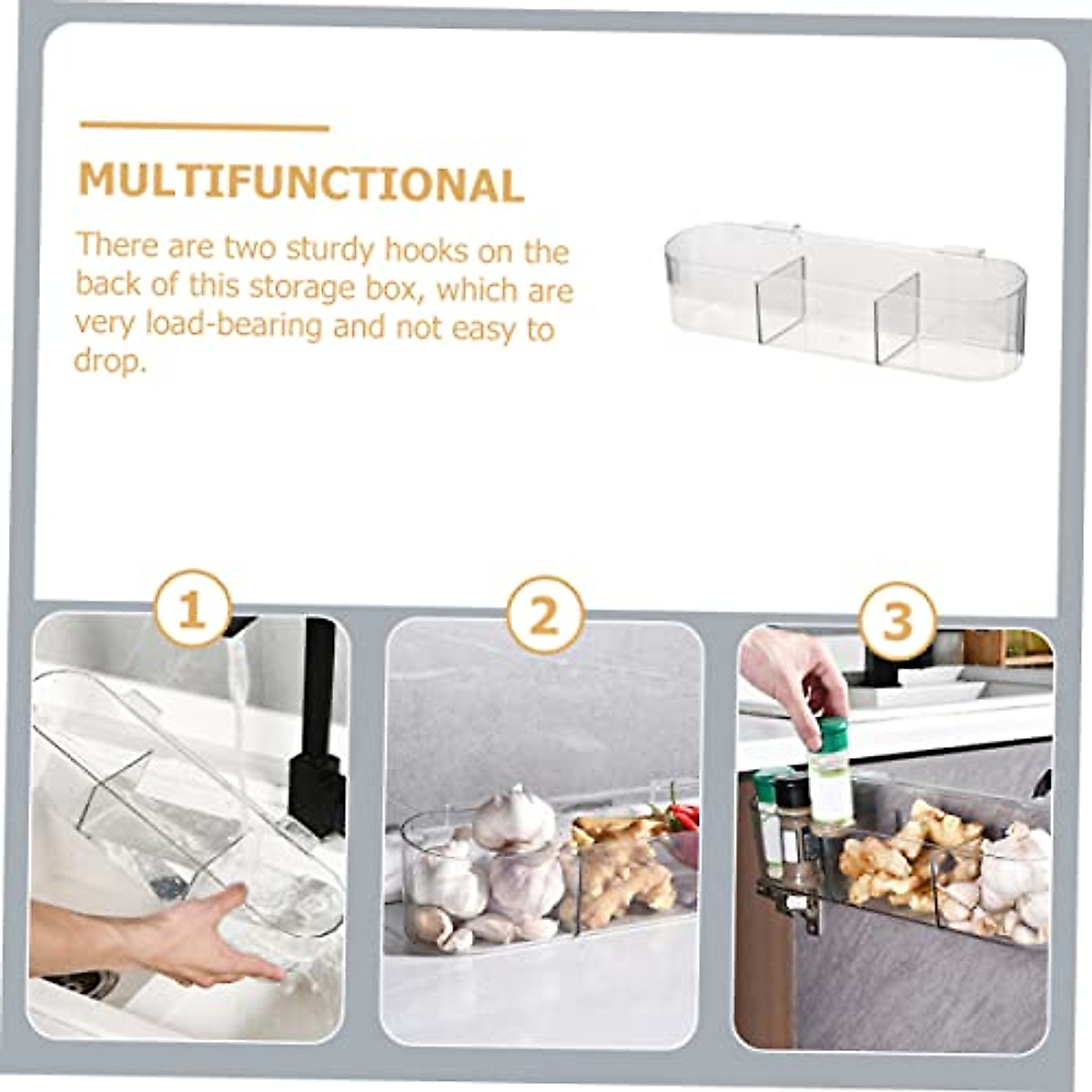 MULTIFUNCTIONAL

There are two sturdy hooks on the back of this storage box, which are very load-bearing and not easy to drop.

1

2

3