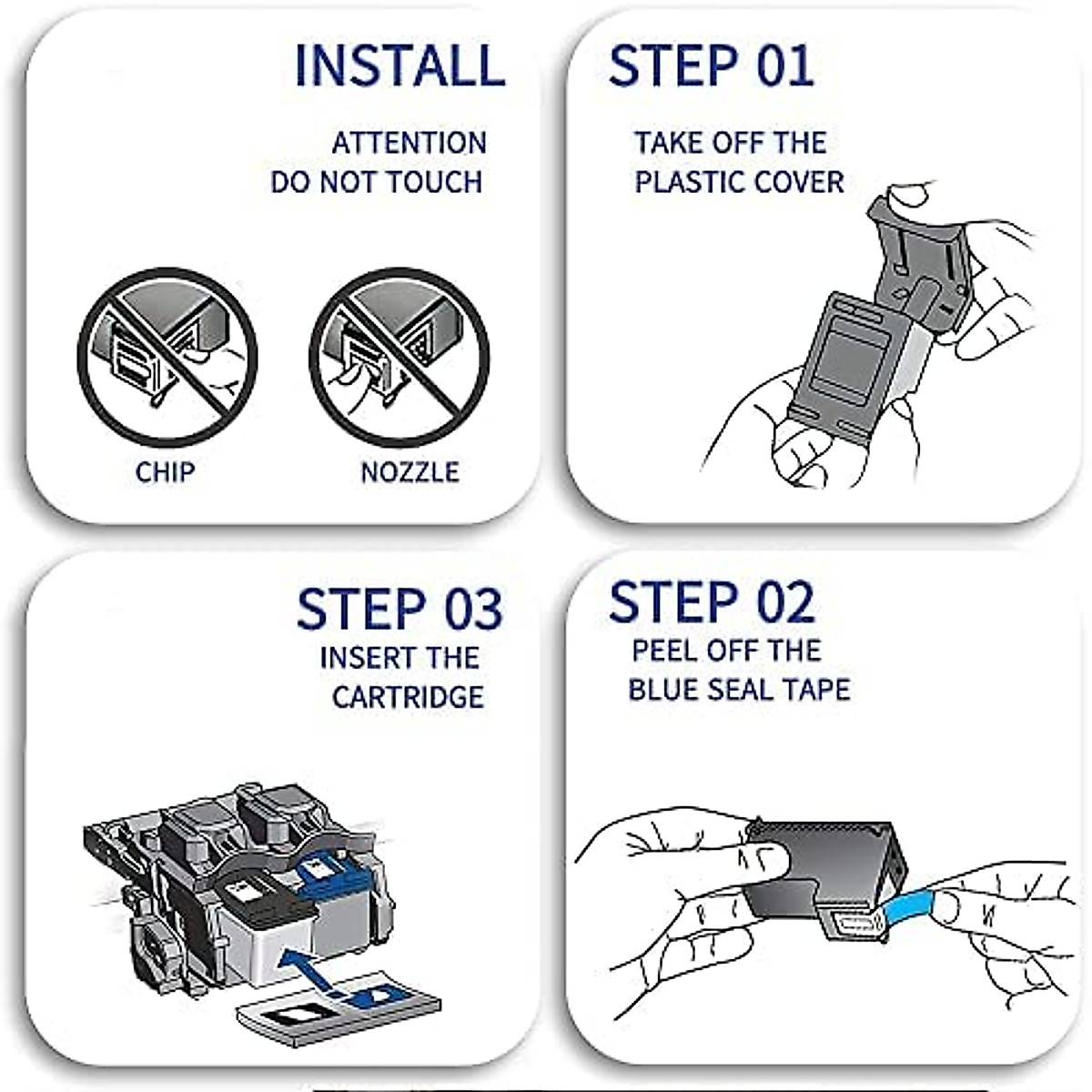 INSTALL

ATTENTION
DO NOT TOUCH

CHIP

NOZZLE

STEP 01

TAKE OFF THE
PLASTIC COVER

STEP 03
INSERT THE
CARTRIDGE

STEP 02
PEEL OFF THE
BLUE SEAL TAPE