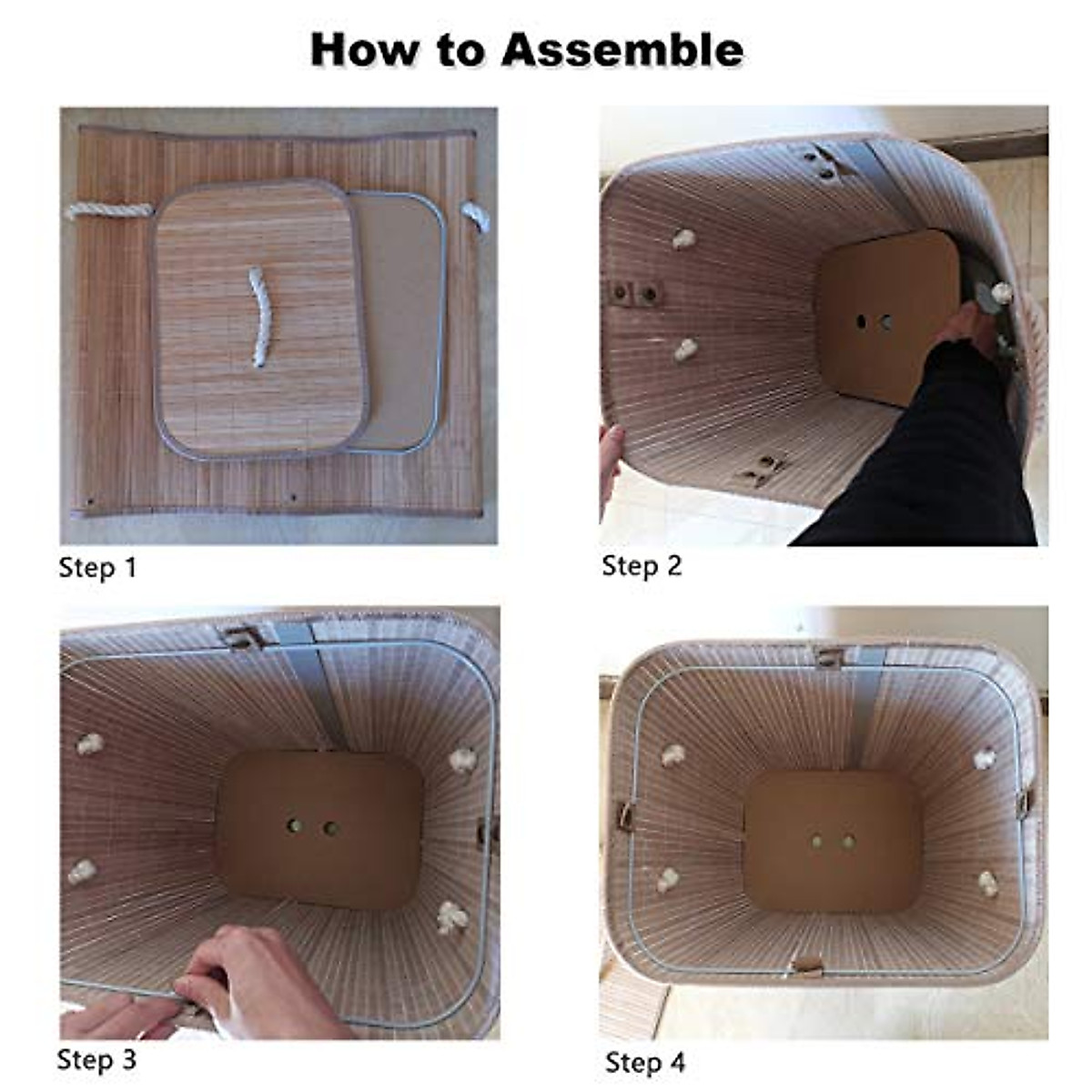 How to Assemble

Step 1

Step 2

Step 3

Step 4