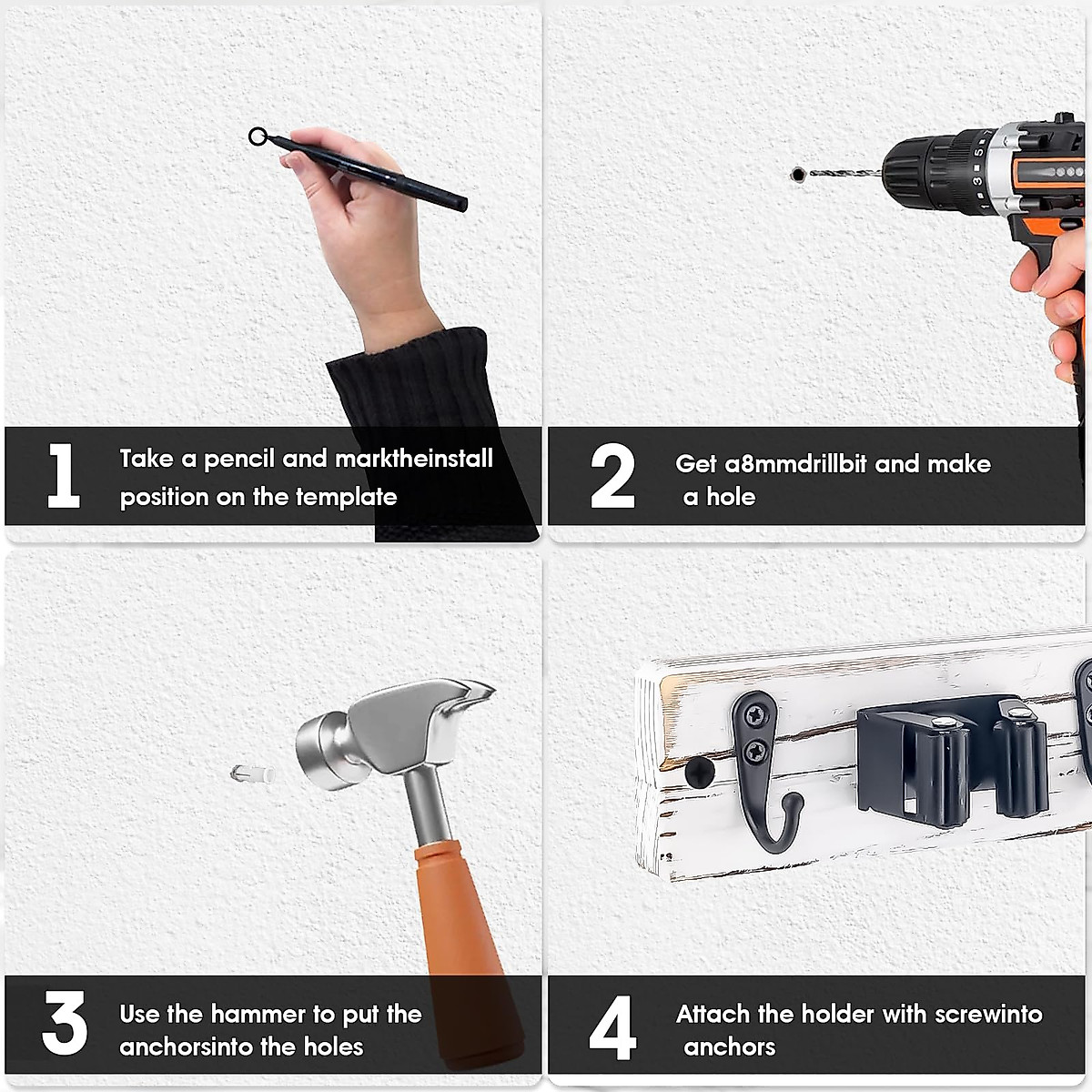 1 Take a pencil and marktheinstall position on the template

2 Get a8mmdrillbit and make a hole

3 Use the hammer to put the anchorsinto the holes

4 Attach the holder with screwinto anchors