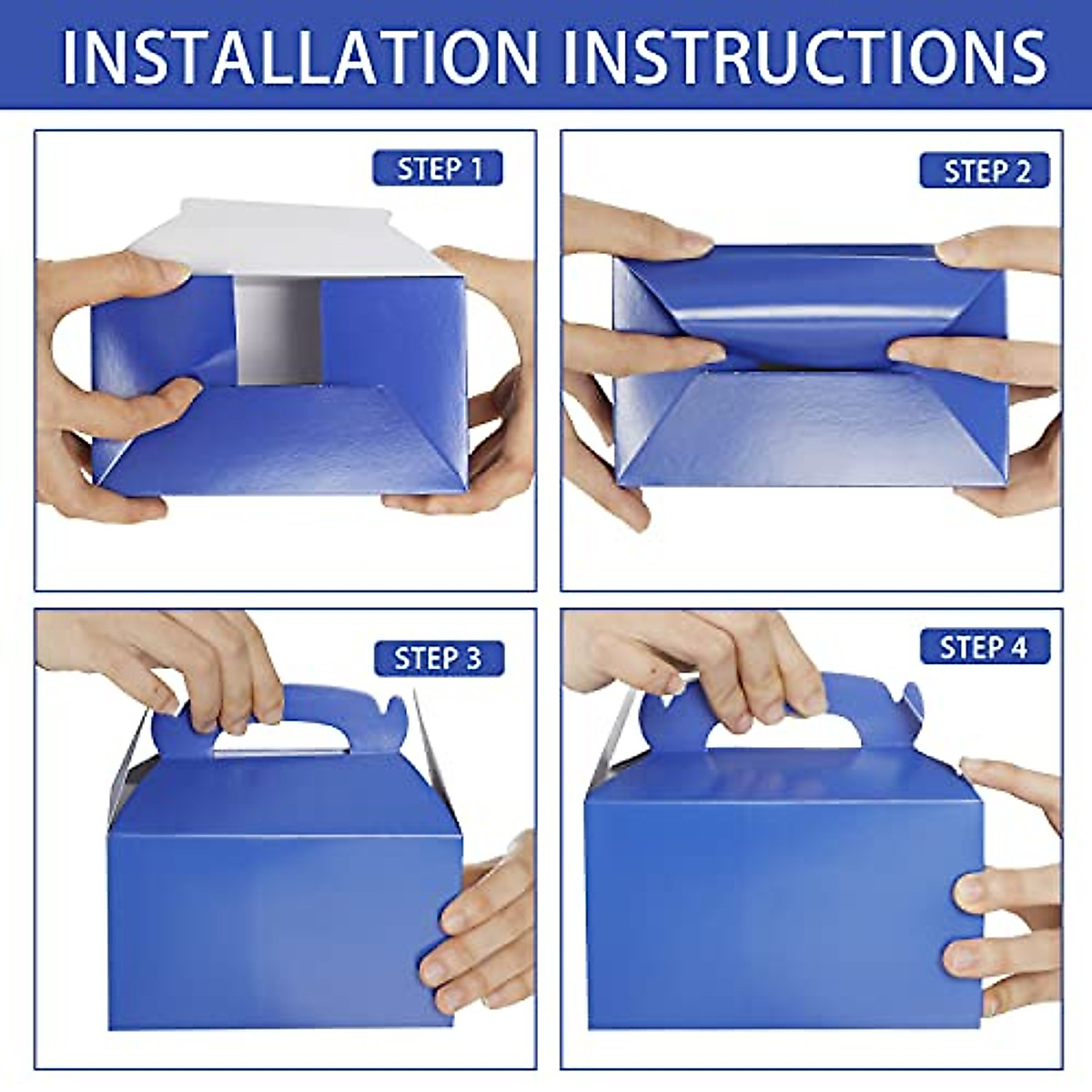 INSTALLATION INSTRUCTIONS

STEP 1

STEP 2

STEP 3

STEP 4