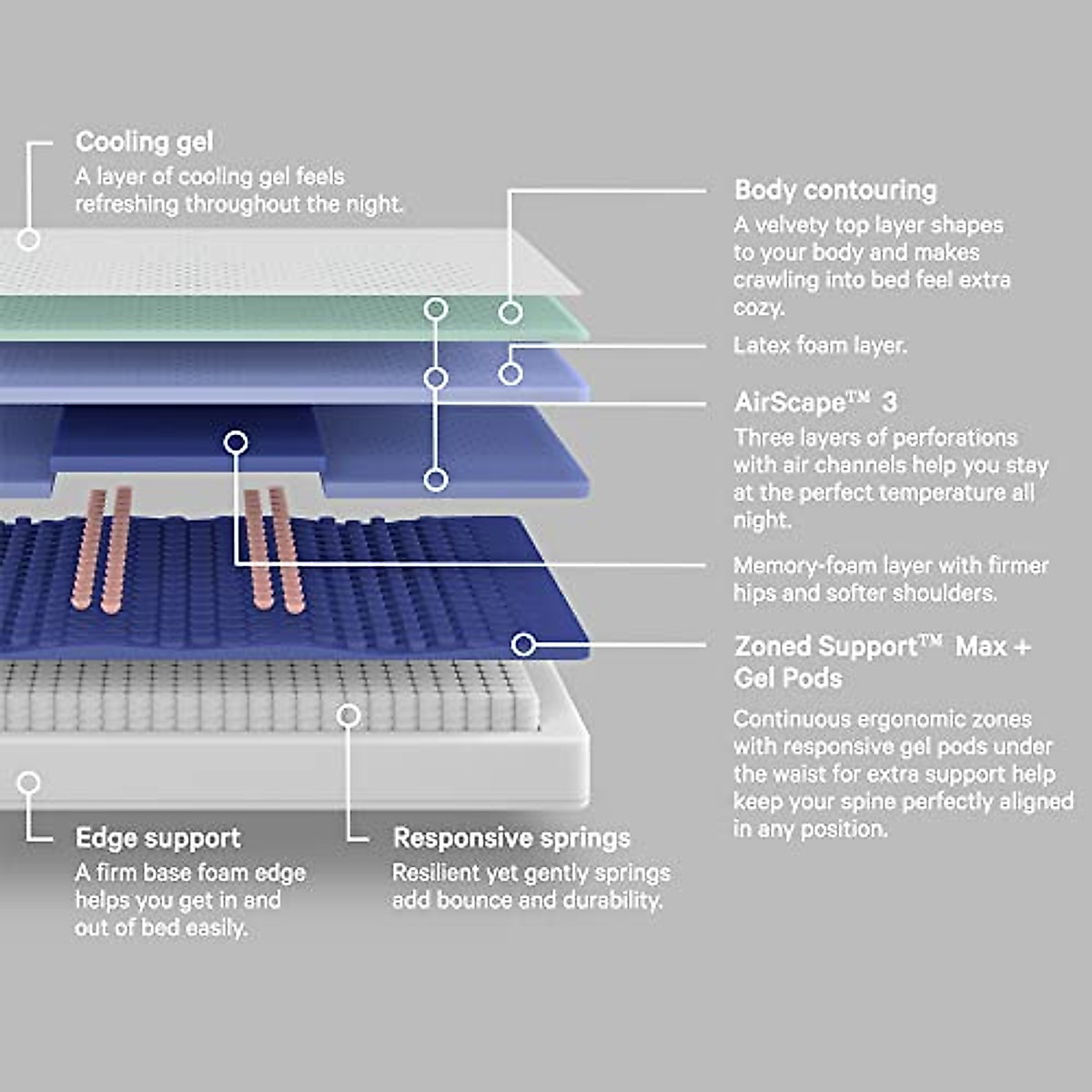 Cooling gel
A layer of cooling gel feels refreshing throughout the night.

Body contouring
A velvety top layer shapes to your body and makes crawling into bed feel extra cozy.

Latex foam layer.

AirScape™ 3
Three layers of perforations with air channels help you stay at the perfect temperature all night.

Memory-foam layer with firmer hips and softer shoulders.

Zoned Support™ Max + Gel Pods
Continuous ergonomic zones with responsive gel pods under the waist for extra support help keep your spine perfectly aligned in any position.

Edge support
A firm base foam edge helps you get in and out of bed easily.

Responsive springs
Resilient yet gently springs add bounce and durability.