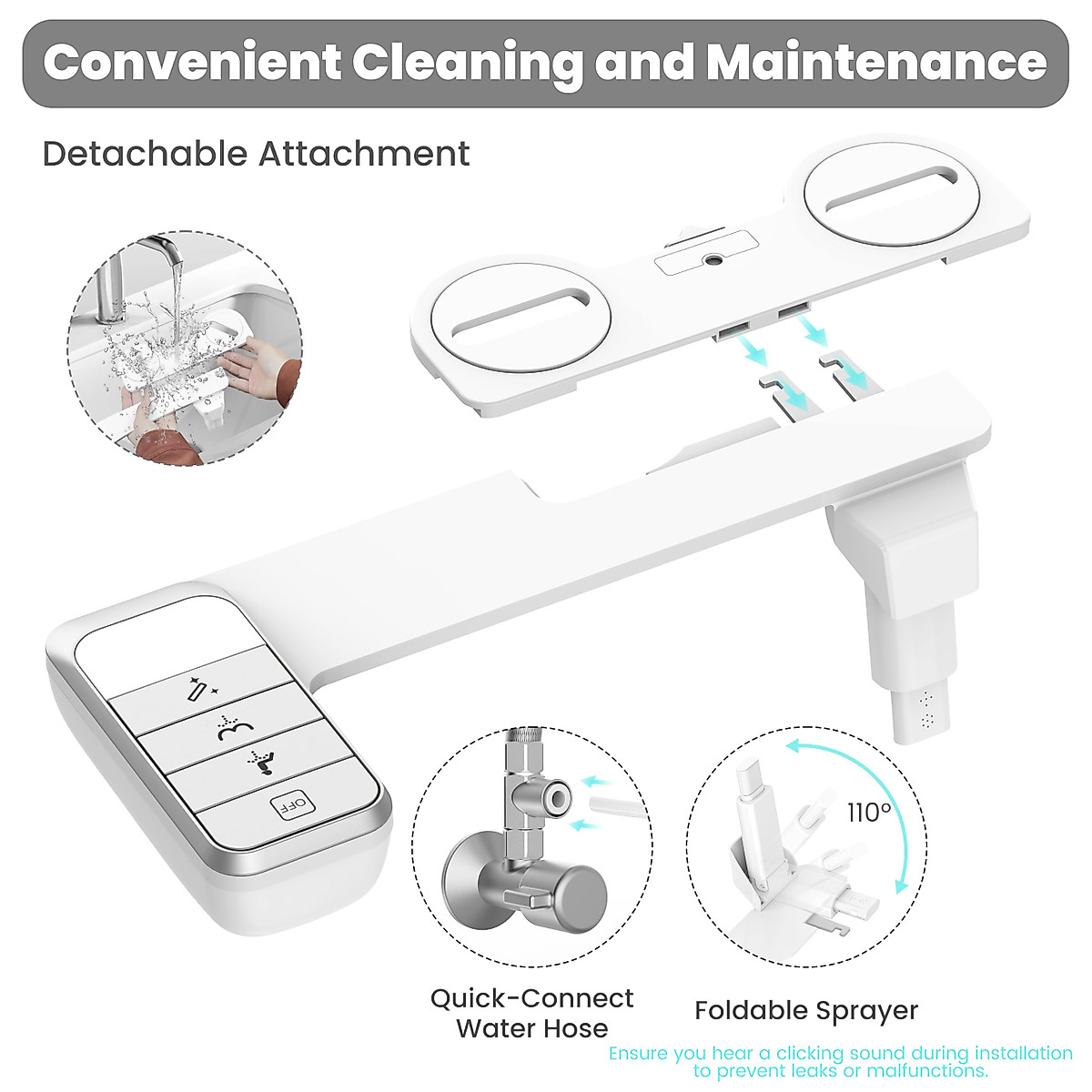 Convenient Cleaning and Maintenance

Detachable Attachment

OFF

110°

Quick-Connect Water Hose

Foldable Sprayer

Ensure you hear a clicking sound during installation to prevent leaks or malfunctions.