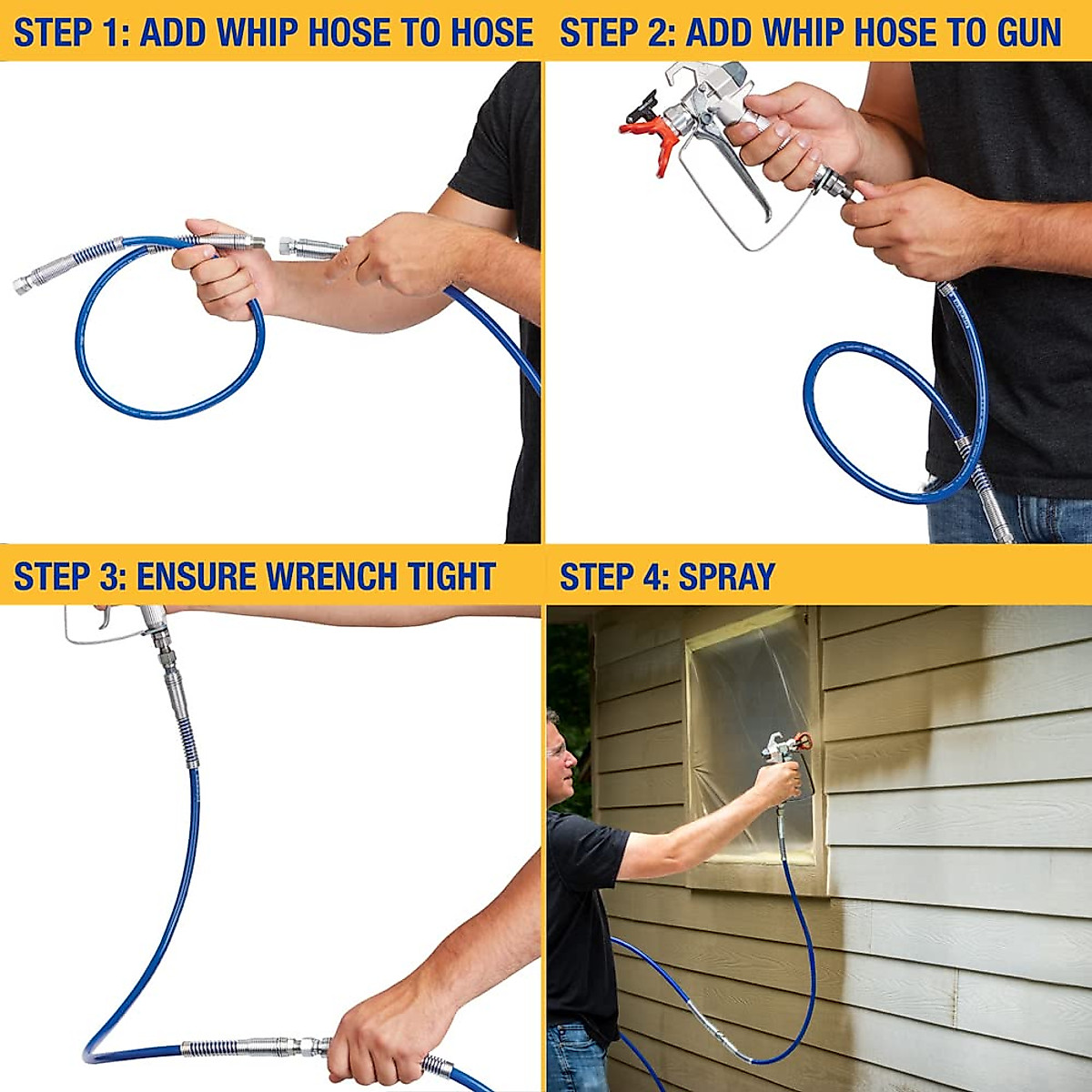 STEP 1: ADD WHIP HOSE TO HOSE

STEP 2: ADD WHIP HOSE TO GUN

STEP 3: ENSURE WRENCH TIGHT

STEP 4: SPRAY