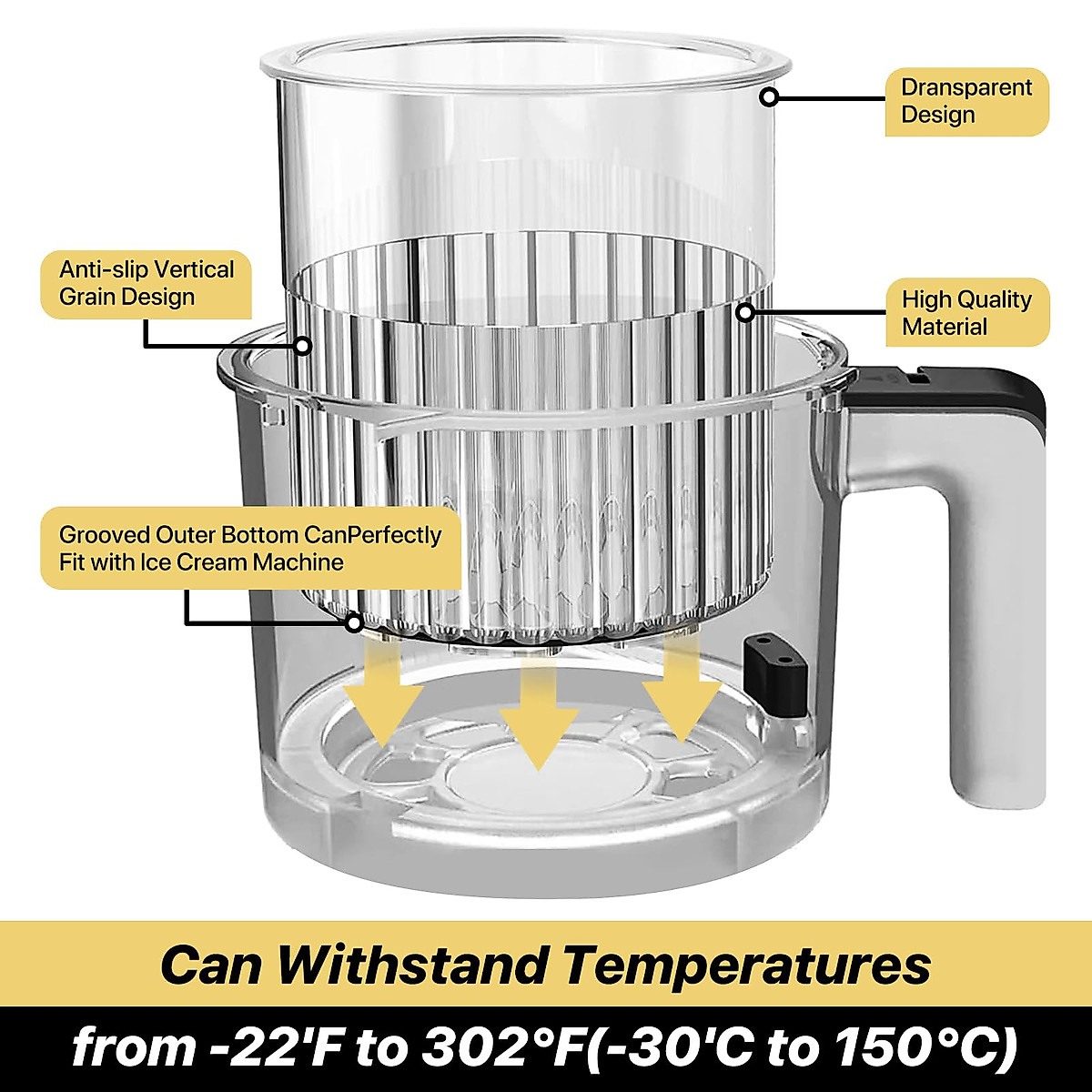 Dransparent Design

Anti-slip Vertical Grain Design

High Quality Material

Grooved Outer Bottom CanPerfectly Fit with Ice Cream Machine

Can Withstand Temperatures

from -22'F to 302°F(-30'C to 150°C)