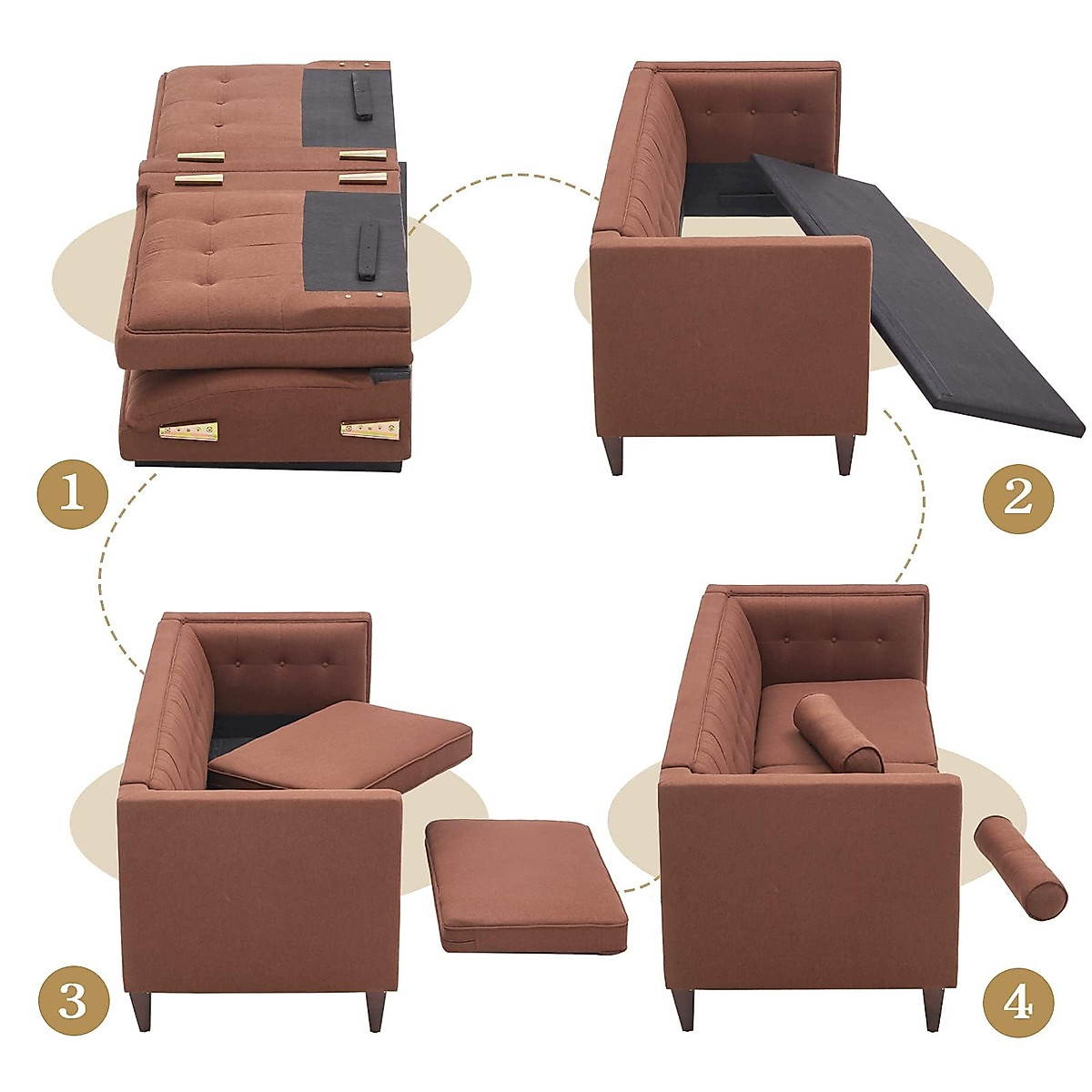 1
2
3
4