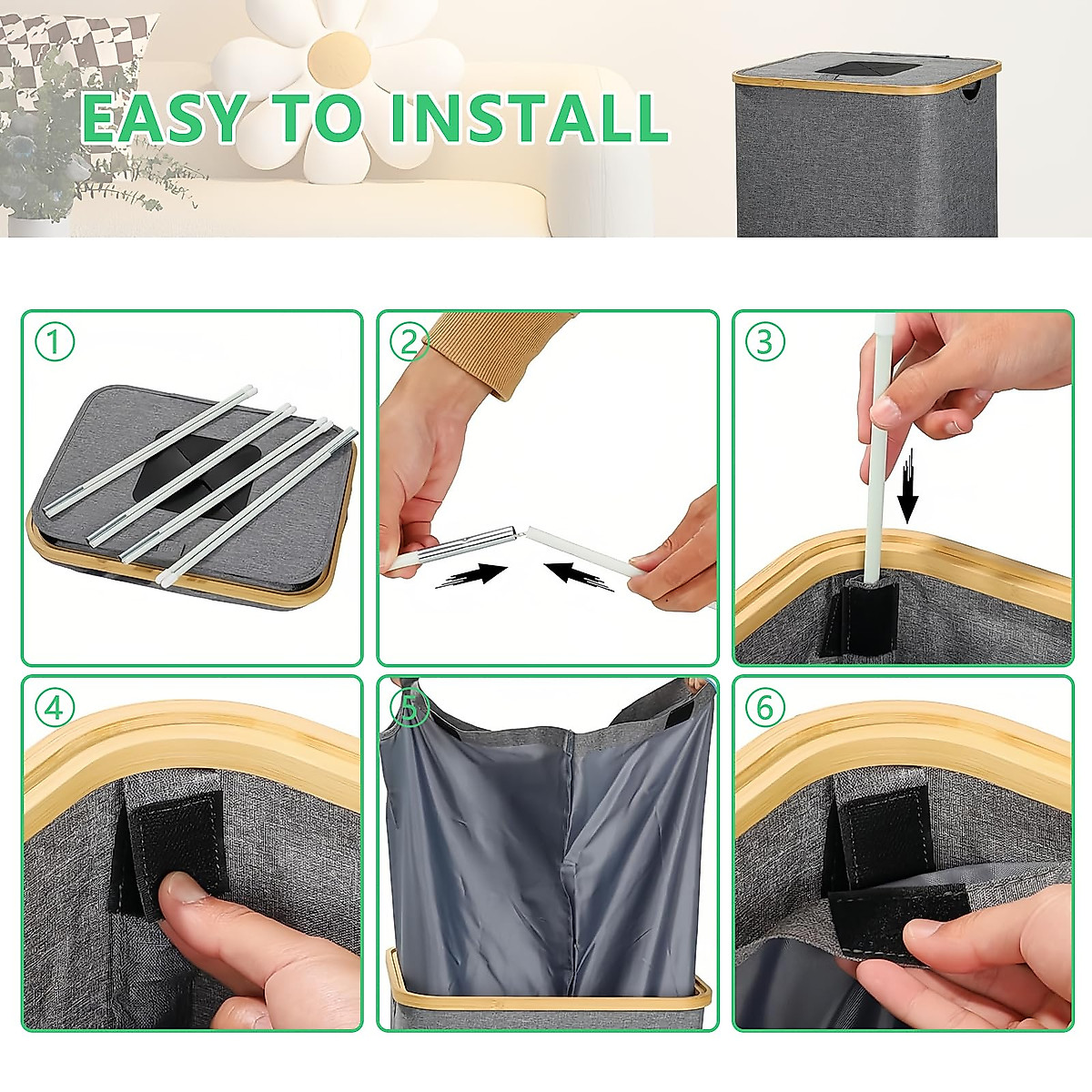 EASY TO INSTALL

①

②

③

④

⑤

⑥