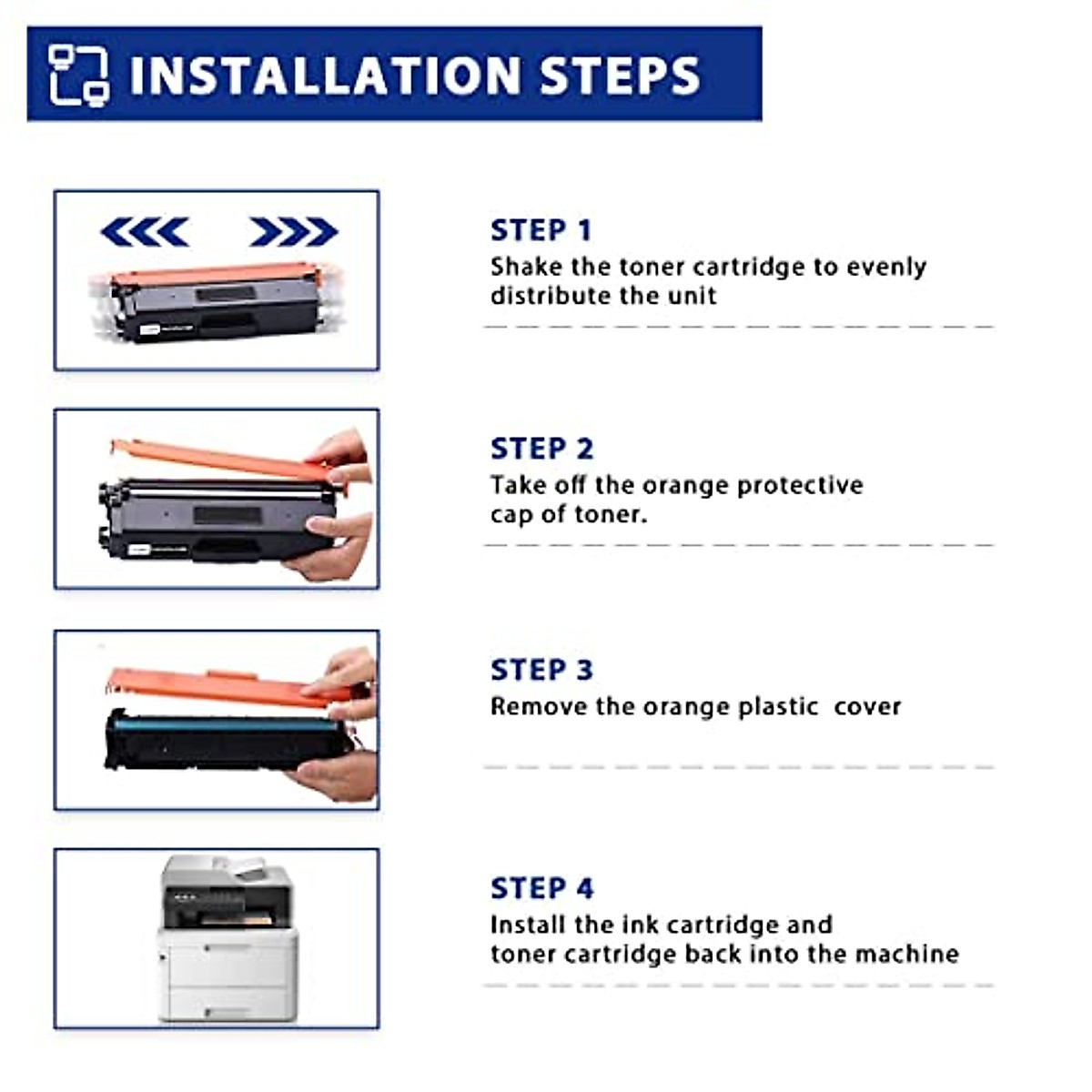 INSTALLATION STEPS

STEP 1
Shake the toner cartridge to evenly distribute the unit

STEP 2
Take off the orange protective cap of toner.

STEP 3
Remove the orange plastic cover

STEP 4
Install the ink cartridge and toner cartridge back into the machine