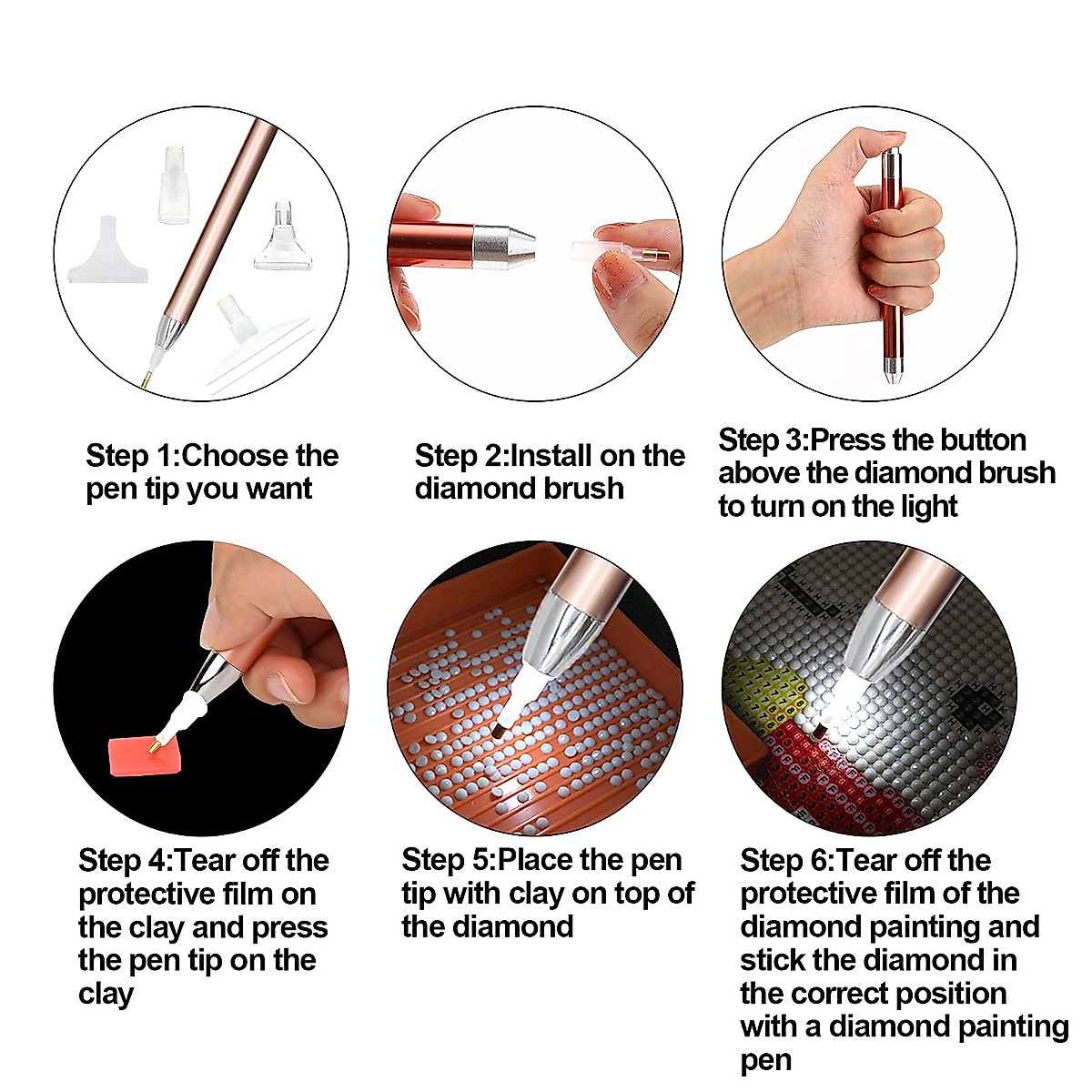 Step 1:Choose the pen tip you want

Step 2:Install on the diamond brush

Step 3:Press the button above the diamond brush to turn on the light

Step 4:Tear off the protective film on the clay and press the pen tip on the clay

Step 5:Place the pen tip with clay on top of the diamond

Step 6:Tear off the protective film of the diamond painting and stick the diamond in the correct position with a diamond painting pen