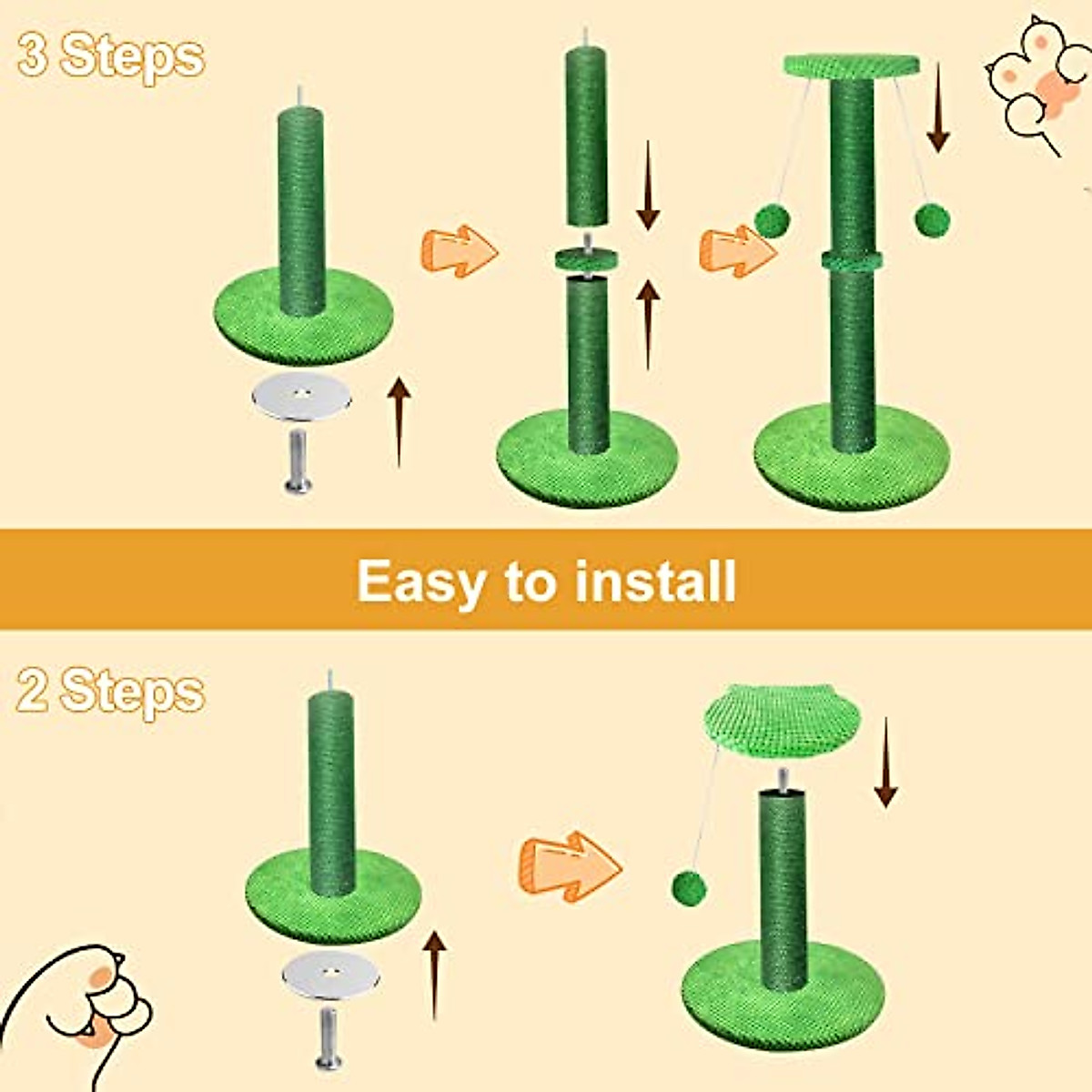 3 Steps

Easy to install

2 Steps