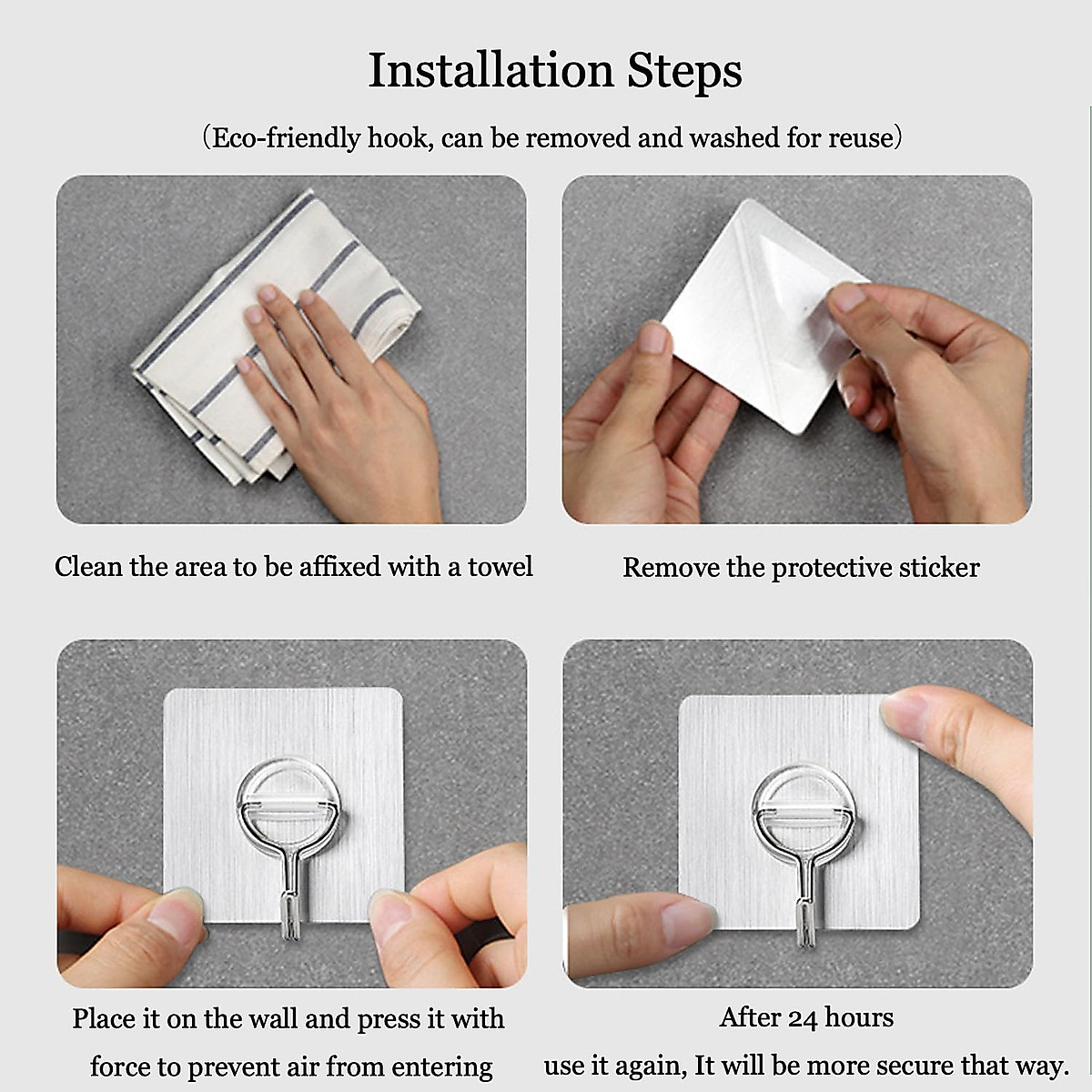 Installation Steps

(Eco-friendly hook, can be removed and washed for reuse)

Clean the area to be affixed with a towel

Remove the protective sticker

Place it on the wall and press it with force to prevent air from entering

After 24 hours use it again, It will be more secure that way.