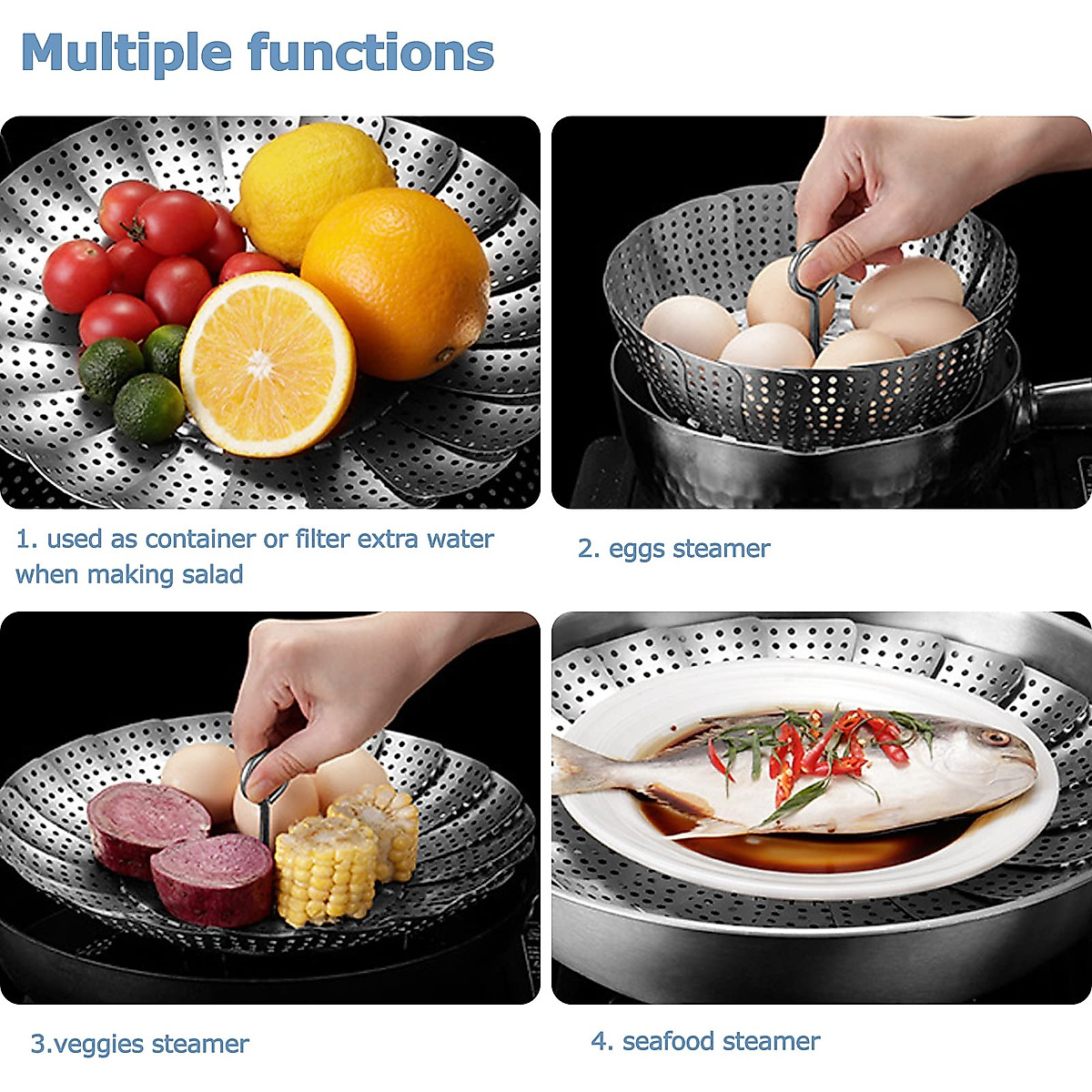 Multiple functions

1. used as container or filter extra water when making salad

2. eggs steamer

3.veggies steamer

4. seafood steamer