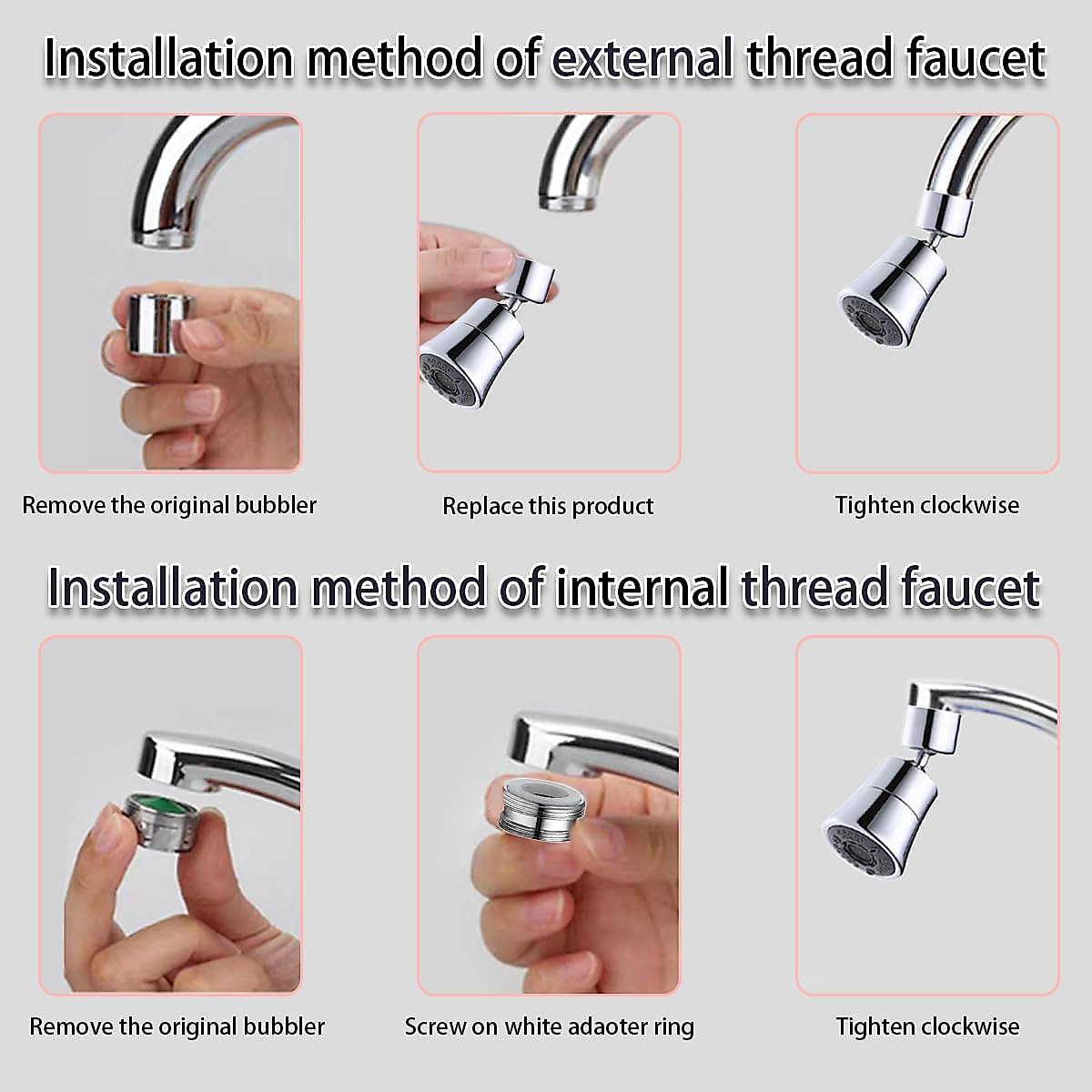 Installation method of external thread faucet

Remove the original bubbler

Replace this product

Tighten clockwise

Installation method of internal thread faucet

Remove the original bubbler

Screw on white adaoter ring

Tighten clockwise