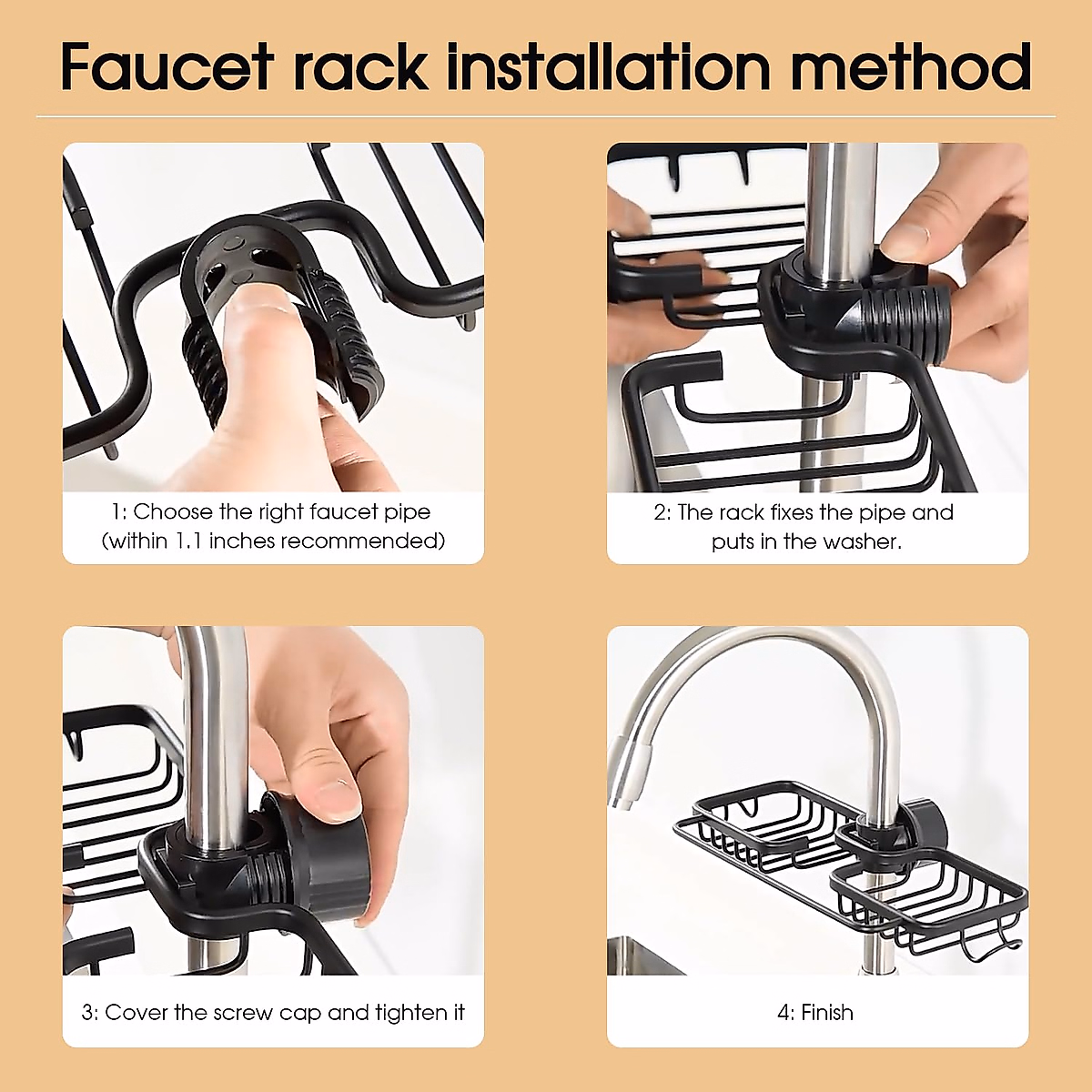 Faucet rack installation method

1: Choose the right faucet pipe (within 1.1 inches recommended)

2: The rack fixes the pipe and puts in the washer.

3: Cover the screw cap and tighten it

4: Finish