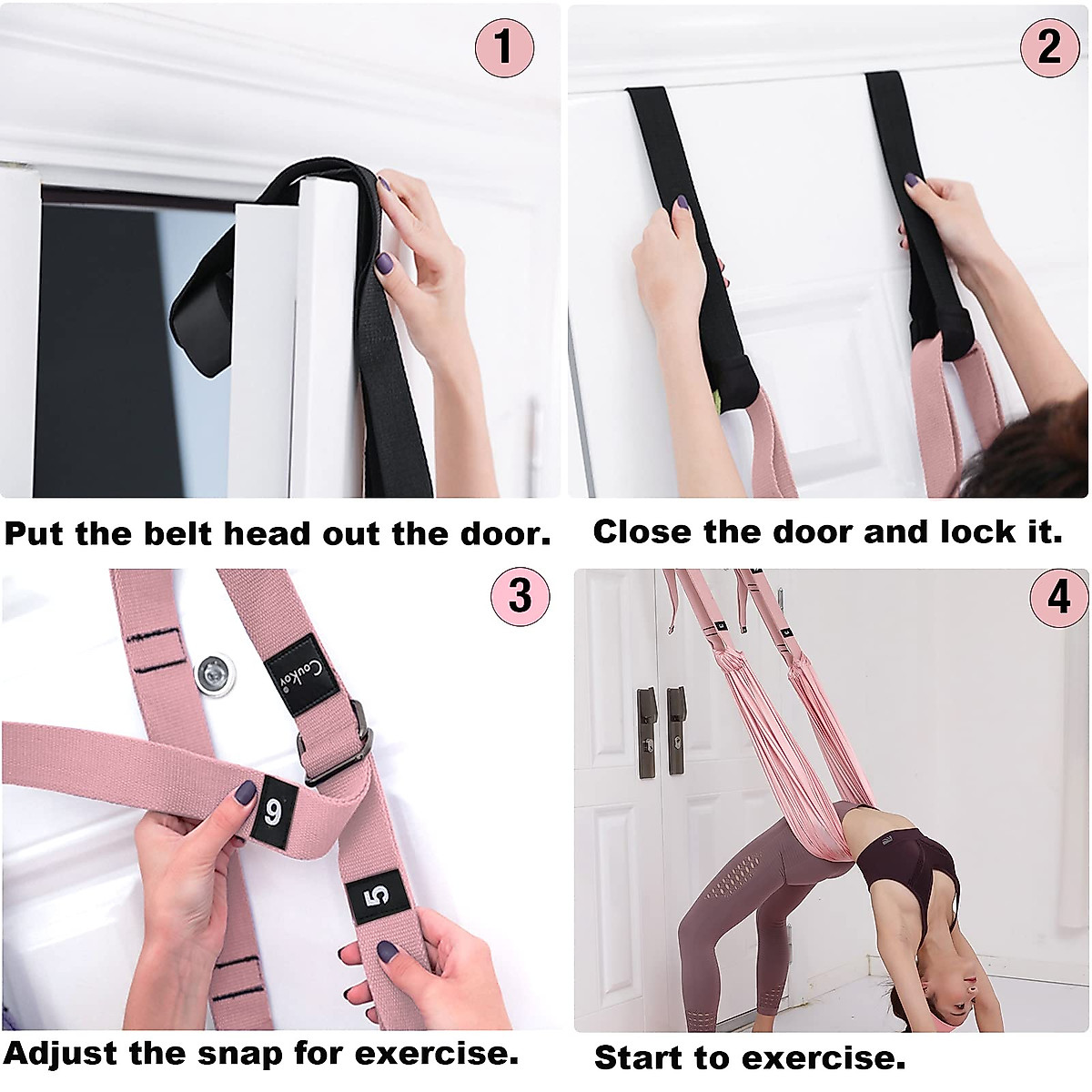 1

Put the belt head out the door.

2

Close the door and lock it.

3

Coukoy

6

5

Adjust the snap for exercise.

4

Start to exercise.