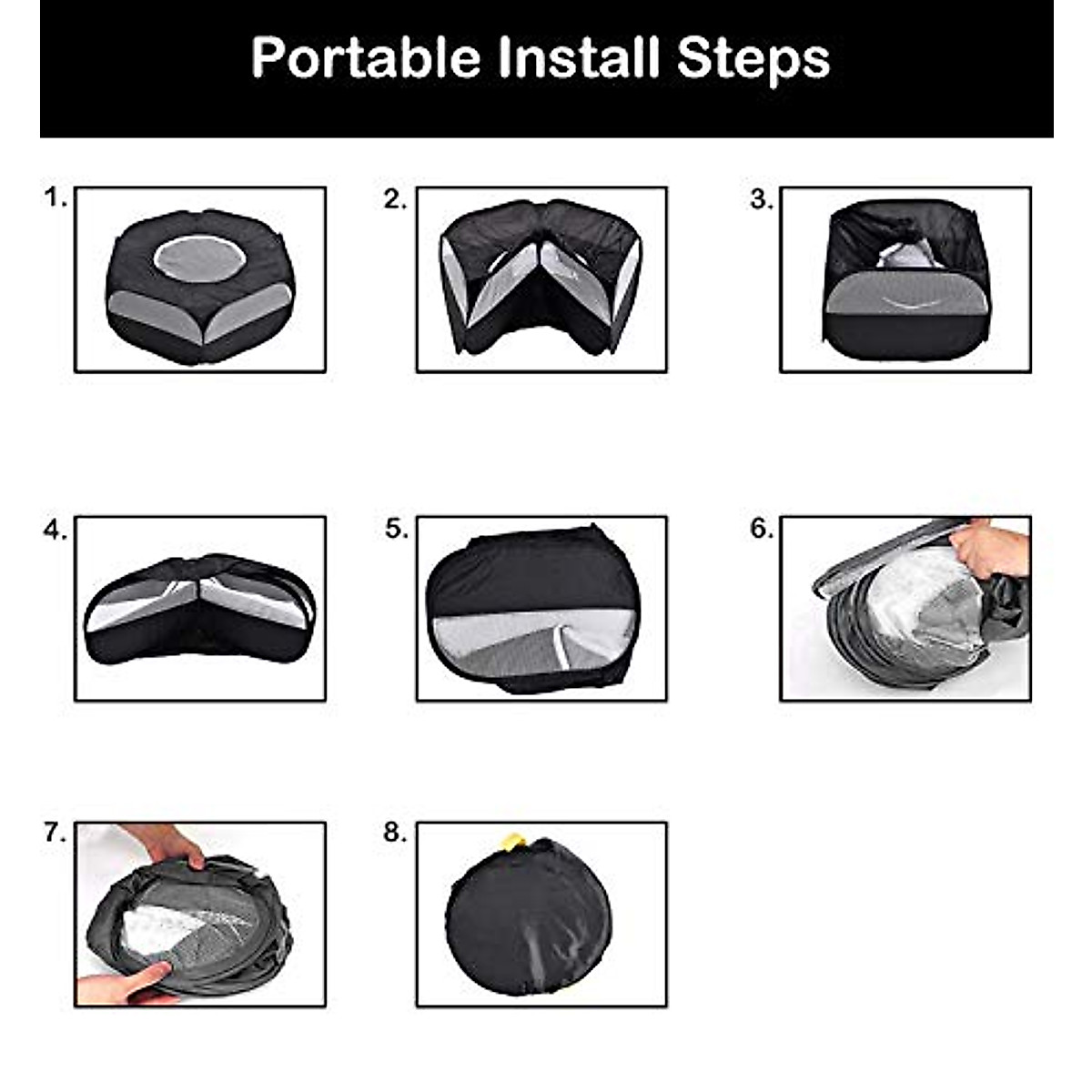 Portable Install Steps

1.

2.

3.

4.

5.

6.

7.

8.